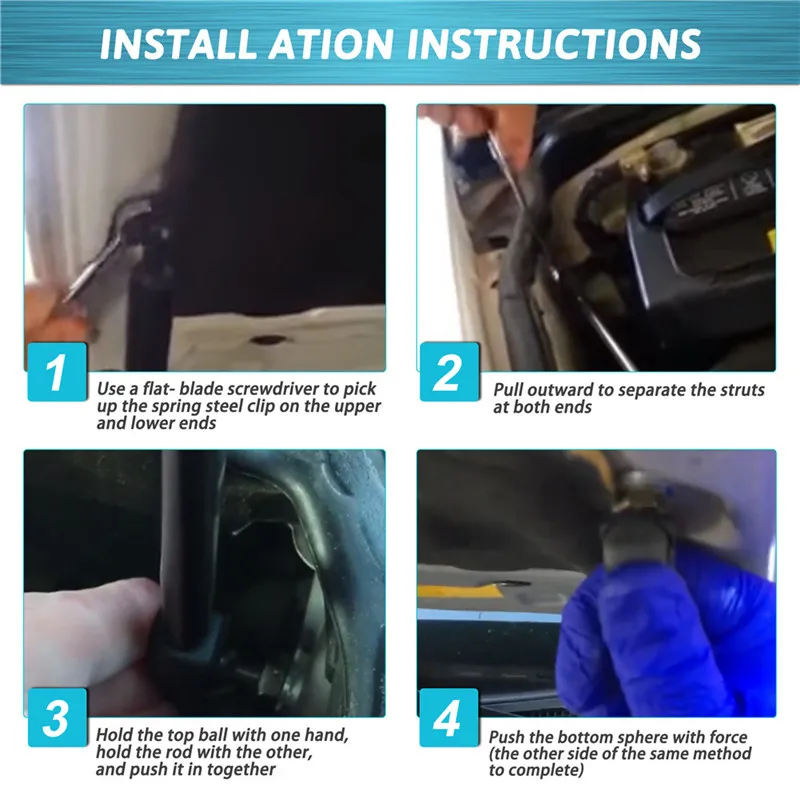 INSTALL ATION INSTRUCTIONS

1

Use a flat- blade screwdriver to pick up the spring steel clip on the upper and lower ends

2

Pull outward to separate the struts at both ends

3

Hold the top ball with one hand, hold the rod with the other, and push it in together

4

Push the bottom sphere with force (the other side of the same method to complete)