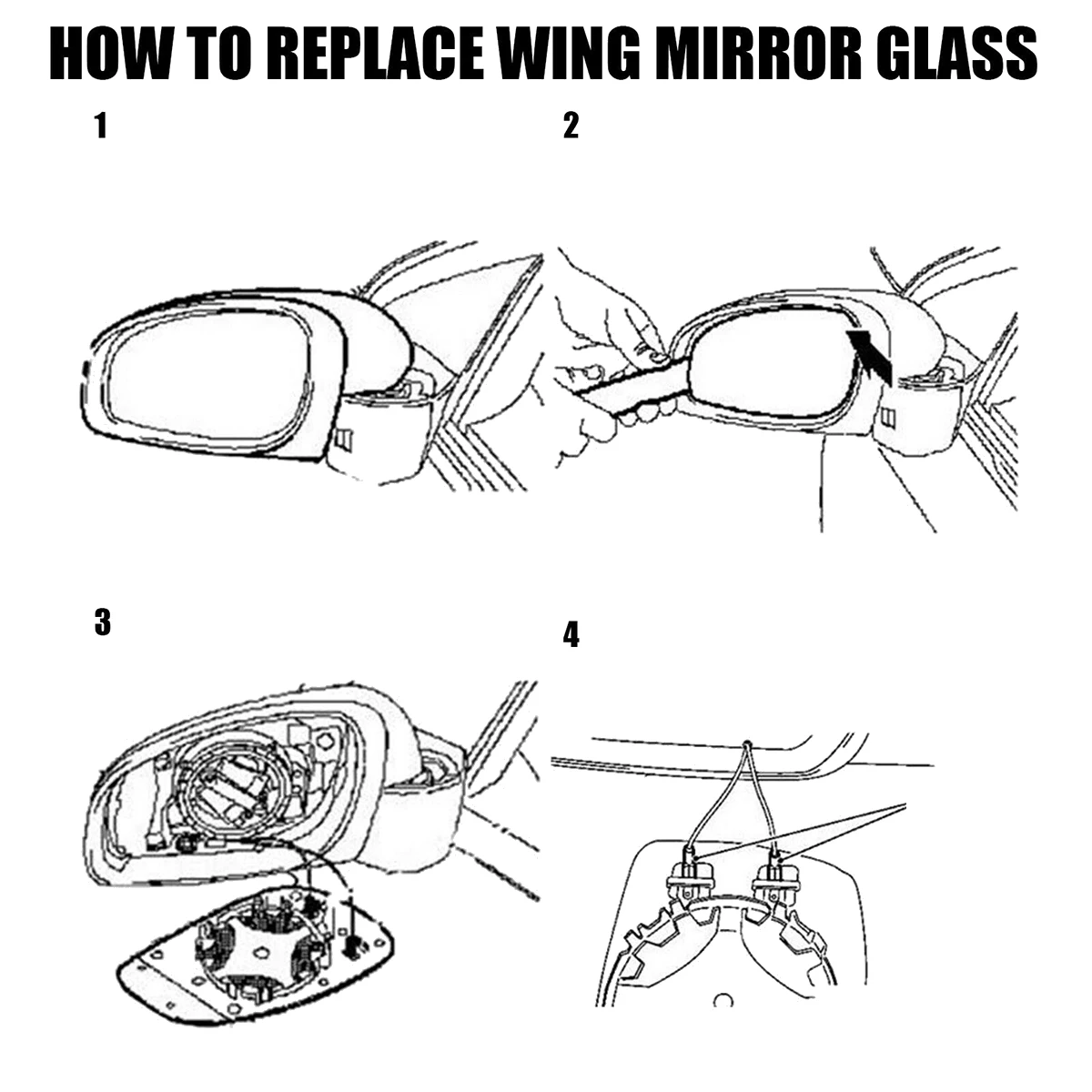 HOW TO REPLACE WING MIRROR GLASS

1

2

3

4