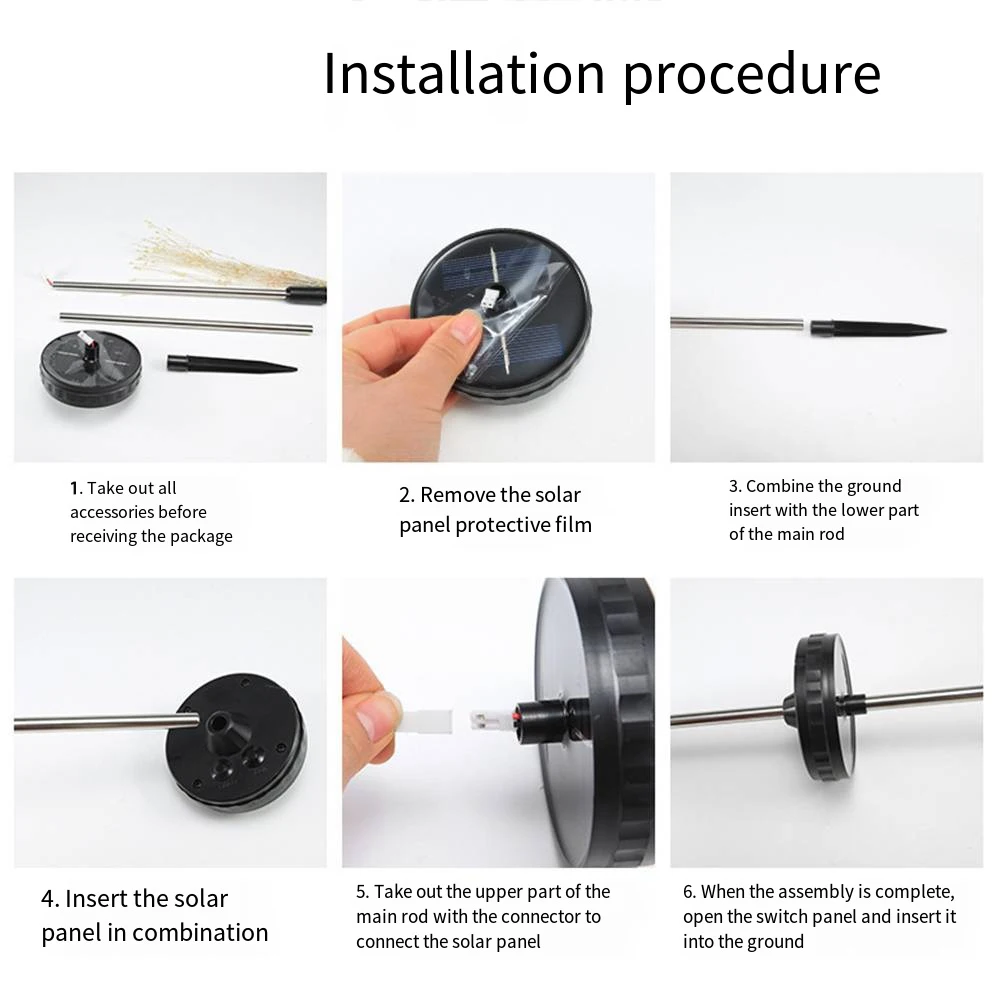 Installation procedure

1. Take out all accessories before receiving the package

2. Remove the solar panel protective film

3. Combine the ground insert with the lower part of the main rod

4. Insert the solar panel in combination

5. Take out the upper part of the main rod with the connector to connect the solar panel

6. When the assembly is complete, open the switch panel and insert it into the ground