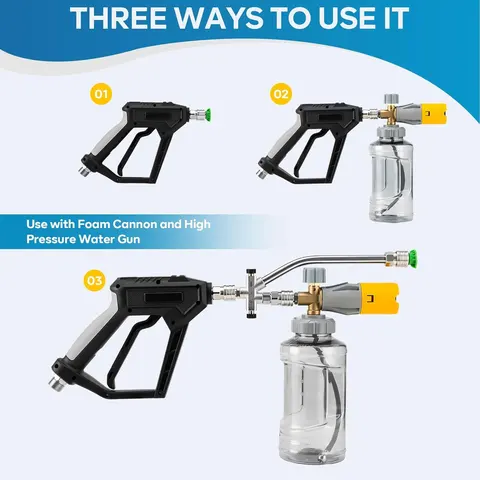 THREE WAYS TO USE IT

01

02

Use with Foam Cannon and High Pressure Water Gun

03