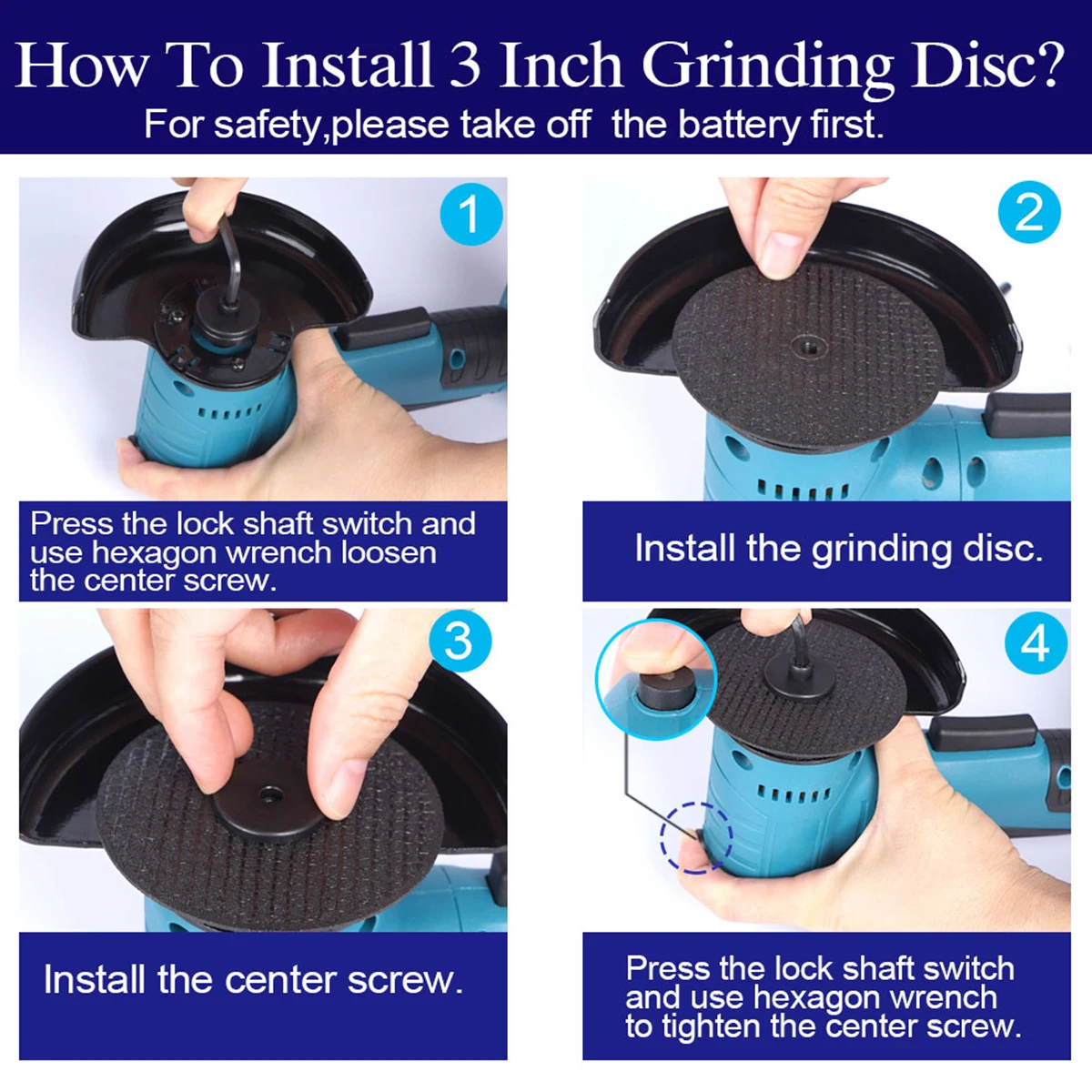 How To Install 3 Inch Grinding Disc?
For safety,please take off the battery first.

1

Press the lock shaft switch and use hexagon wrench loosen the center screw.

2

Install the grinding disc.

3

Install the center screw.

4

Press the lock shaft switch and use hexagon wrench to tighten the center screw.