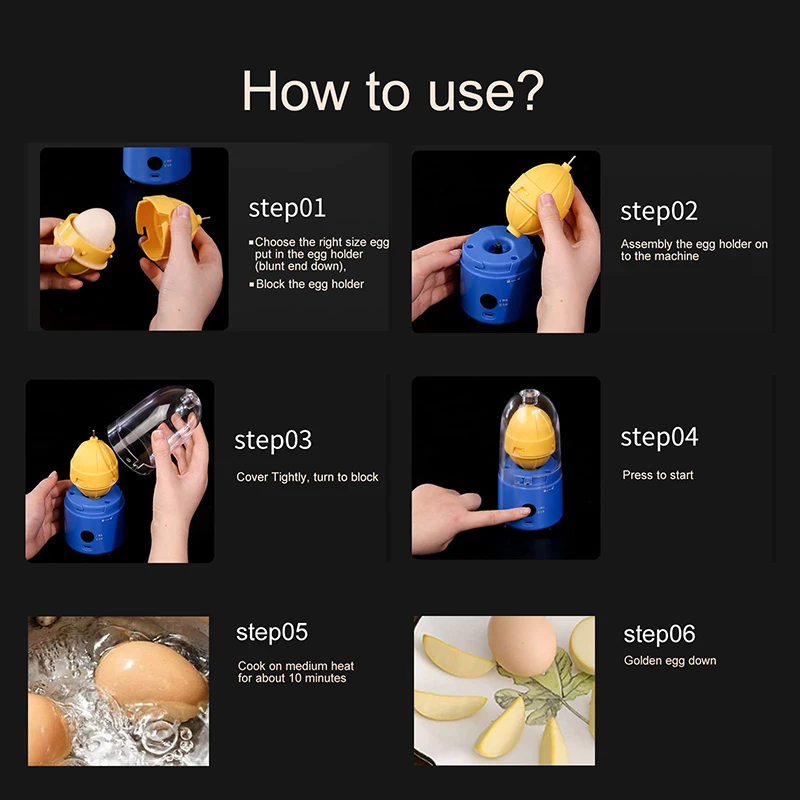 How to use?

step01

▪Choose the right size egg put in the egg holder (blunt end down),

▪Block the egg holder

step02

Assembly the egg holder on to the machine

step03

Cover Tightly, turn to block

step04

Press to start

step05

Cook on medium heat for about 10 minutes

step06

Golden egg down