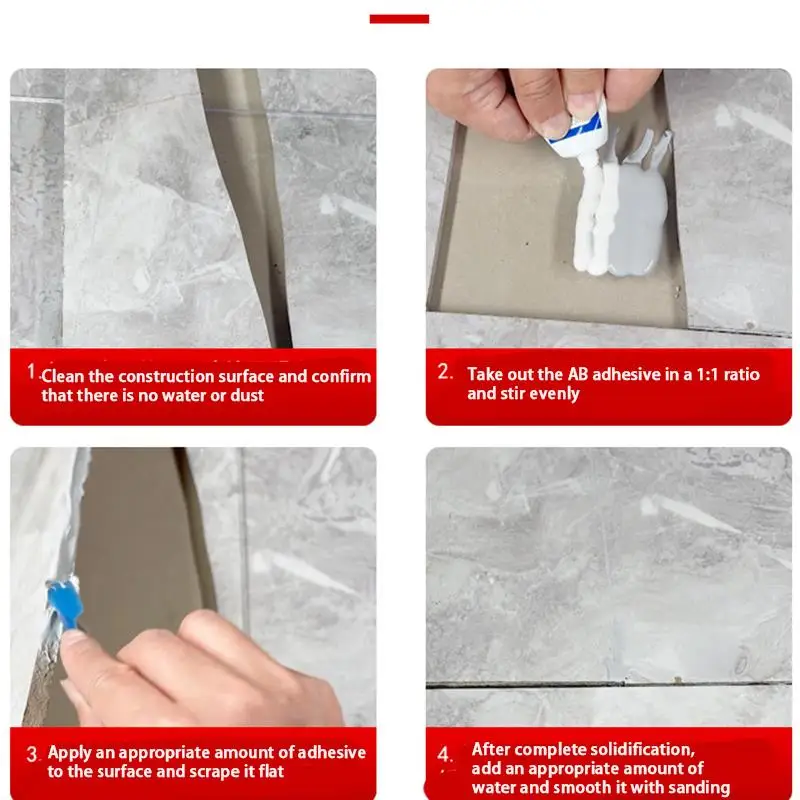 1. Clean the construction surface and confirm that there is no water or dust

2. Take out the AB adhesive in a 1:1 ratio and stir evenly

3. Apply an appropriate amount of adhesive to the surface and scrape it flat

4. After complete solidification, add an appropriate amount of water and smooth it with sanding