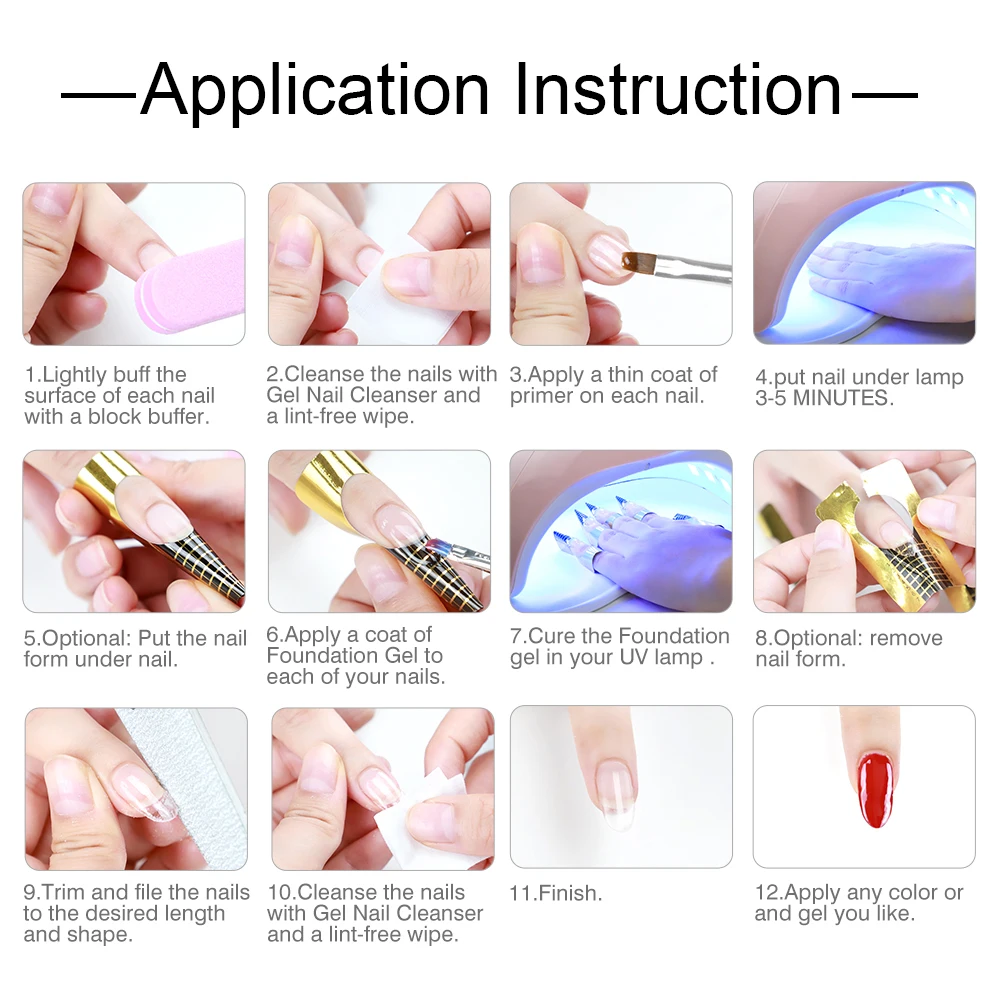 —Application Instruction—

1.Lightly buff the surface of each nail with a block buffer.

2.Cleanse the nails with Gel Nail Cleanser and a lint-free wipe.

3.Apply a thin coat of primer on each nail.

4.put nail under lamp 3-5 MINUTES.

5.Optional: Put the nail form under nail.

6.Apply a coat of Foundation Gel to each of your nails.

7.Cure the Foundation gel in your UV lamp .

8.Optional: remove nail form.

9.Trim and file the nails to the desired length and shape.

10.Cleanse the nails with Gel Nail Cleanser and a lint-free wipe.

11.Finish.

12.Apply any color or and gel you like.