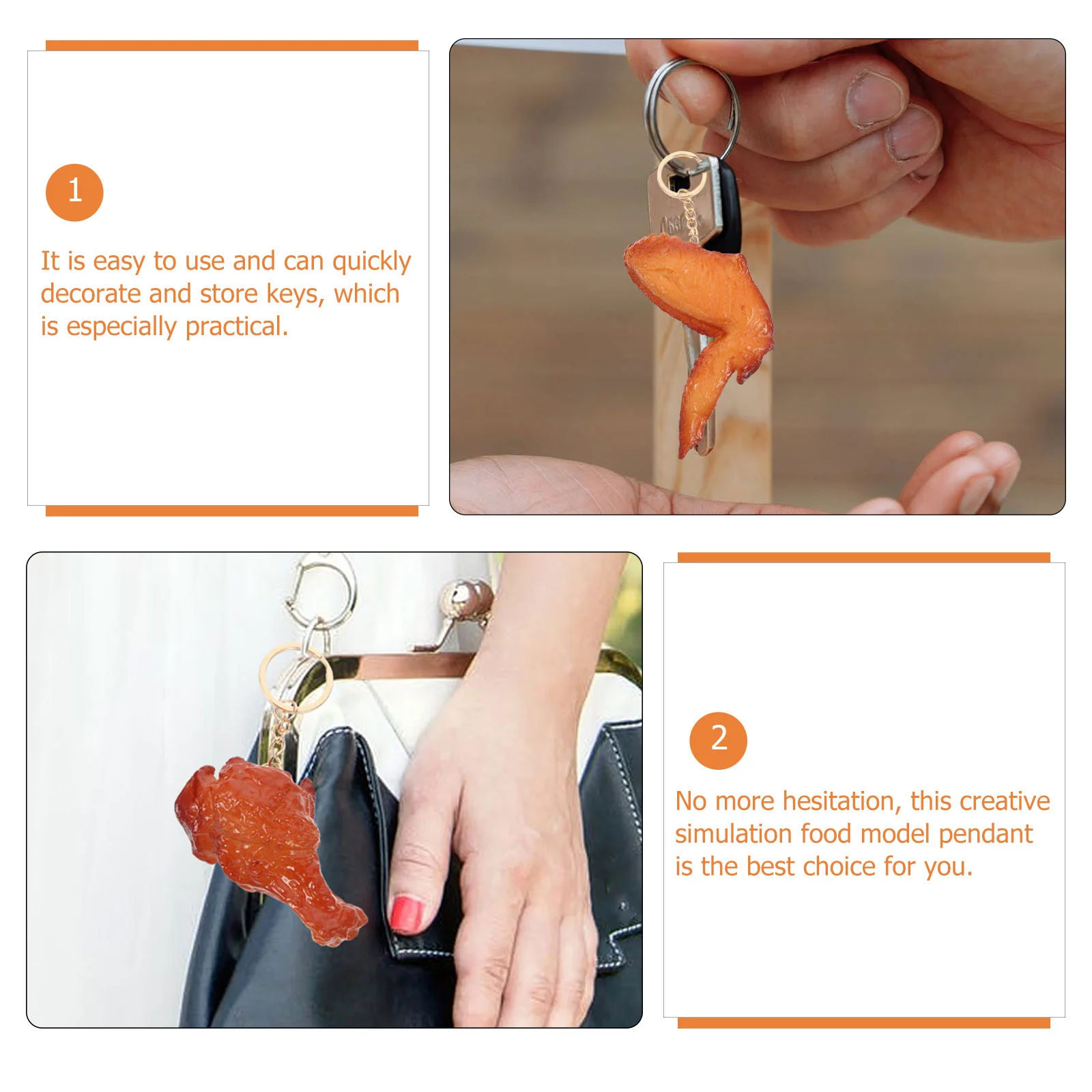 1

It is easy to use and can quickly decorate and store keys, which is especially practical.

2

No more hesitation, this creative simulation food model pendant is the best choice for you.