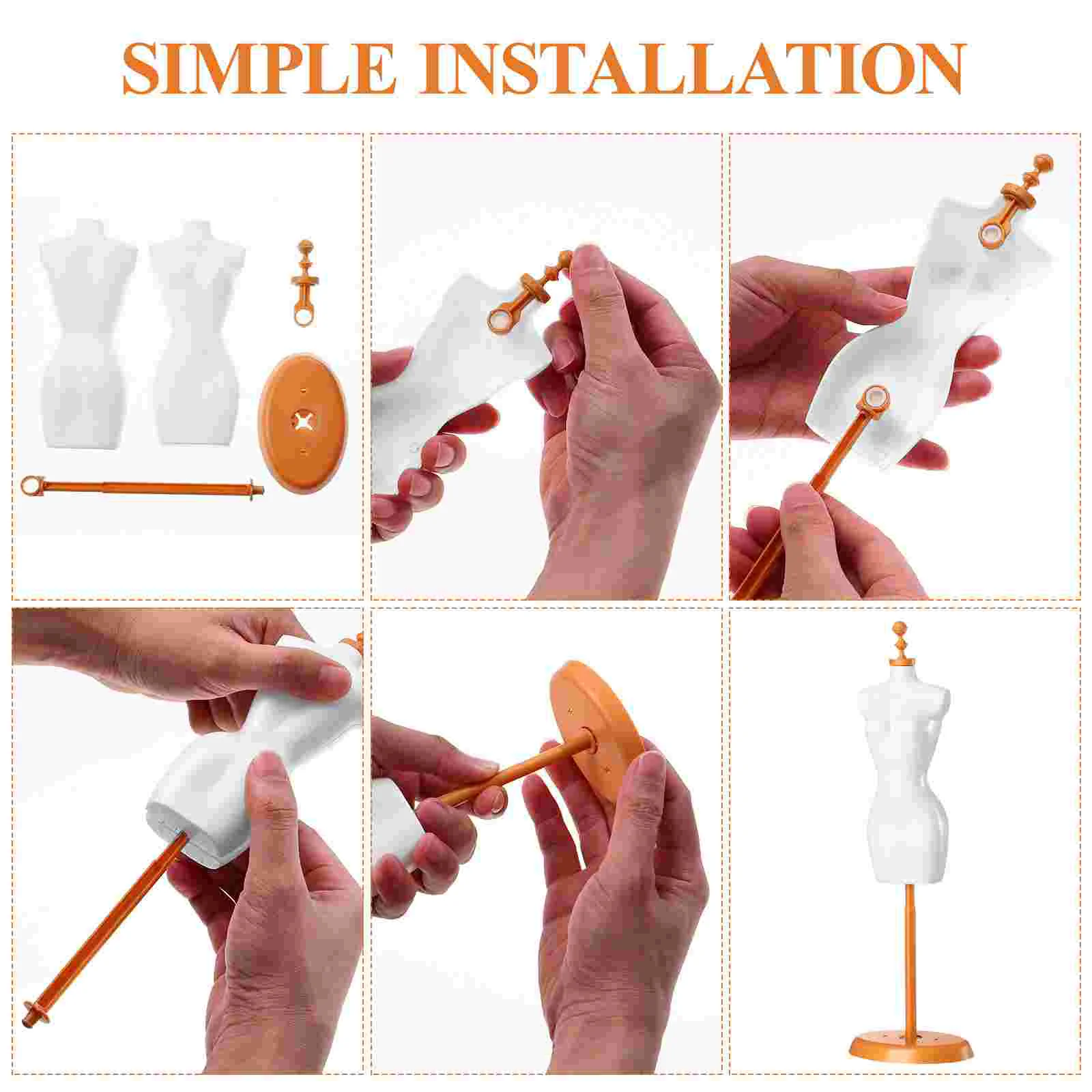 SIMPLE INSTALLATION