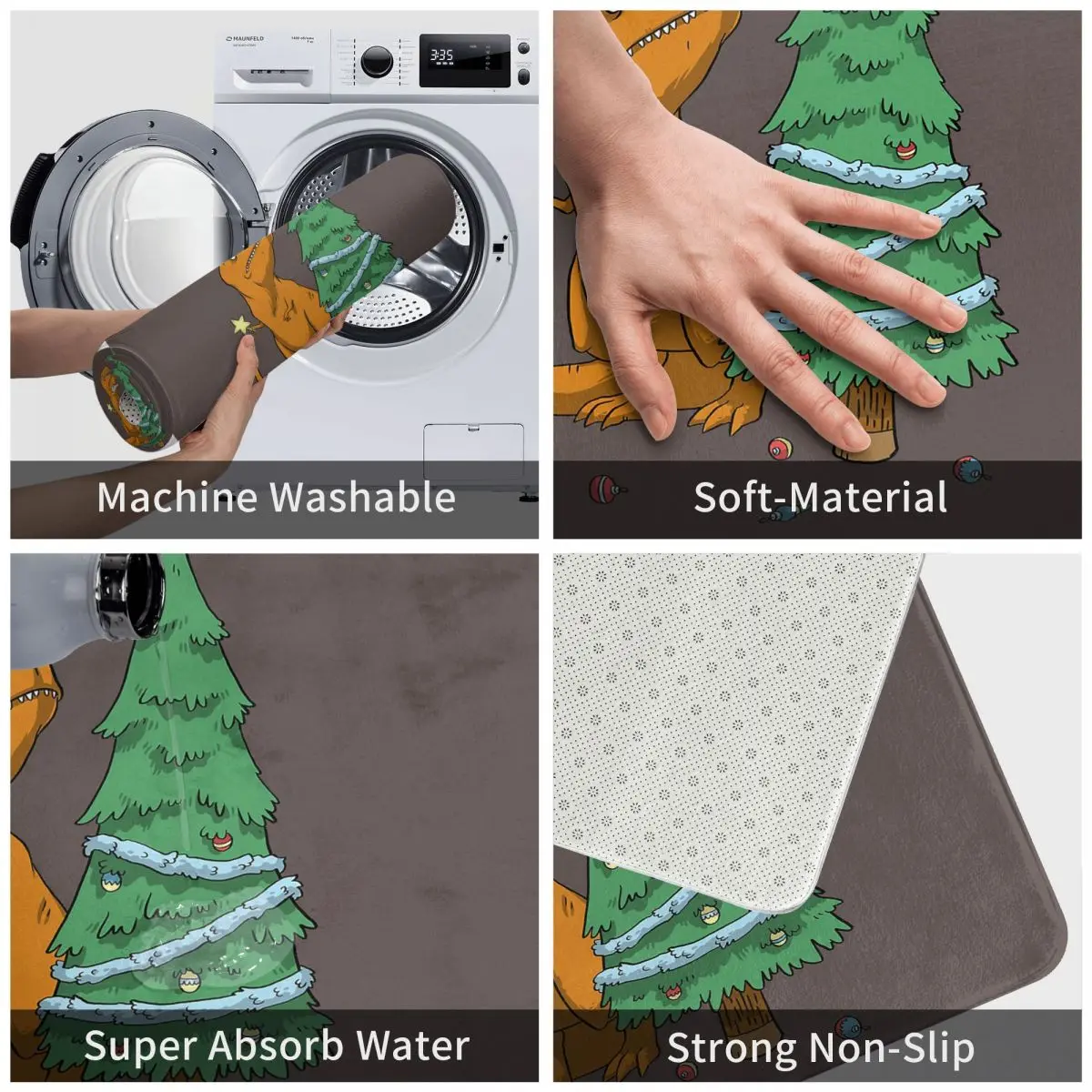 MAUNFELD

3:35

Machine Washable

Soft-Material

Super Absorb Water

Strong Non-Slip