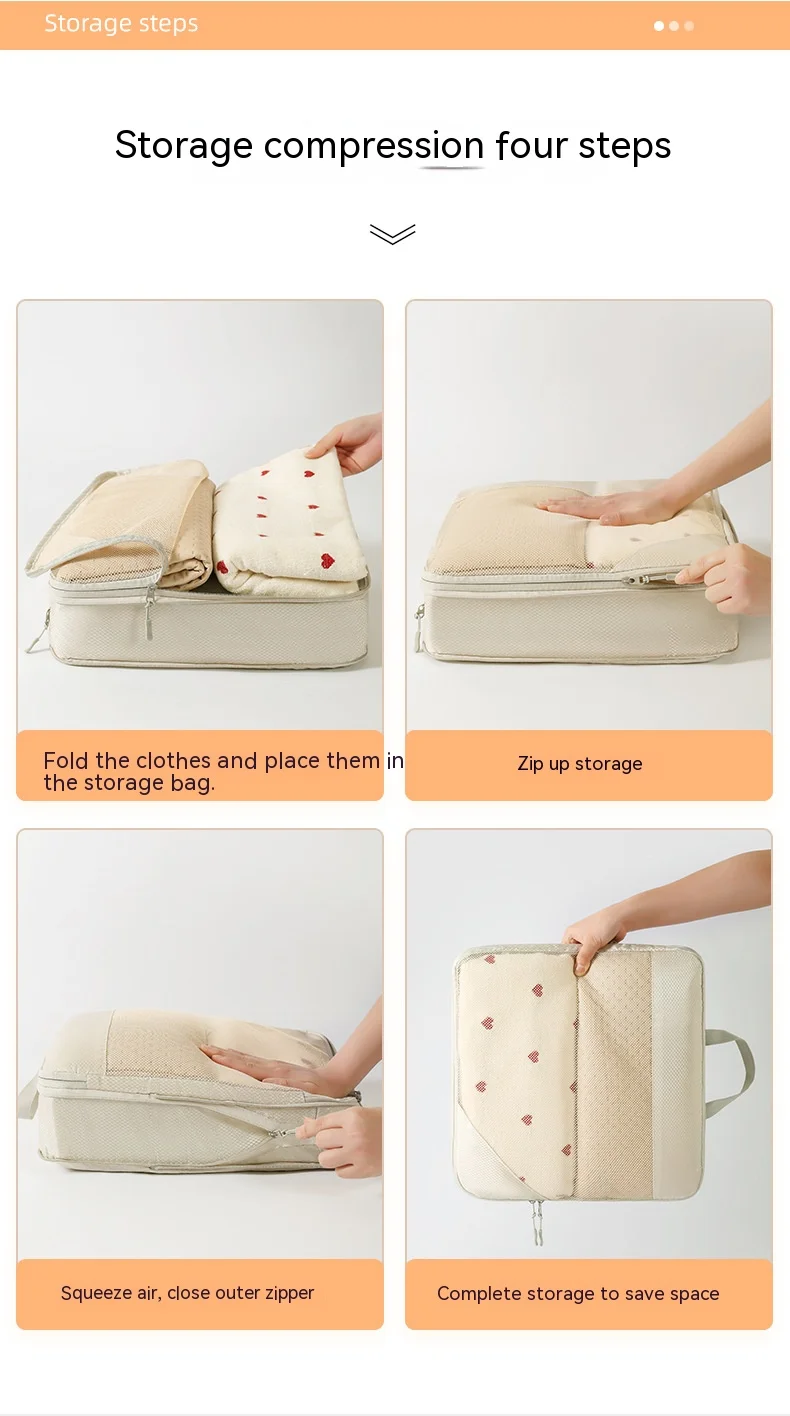 Storage steps

Storage compression four steps

Fold the clothes and place them in the storage bag.

Zip up storage

Squeeze air, close outer zipper

Complete storage to save space