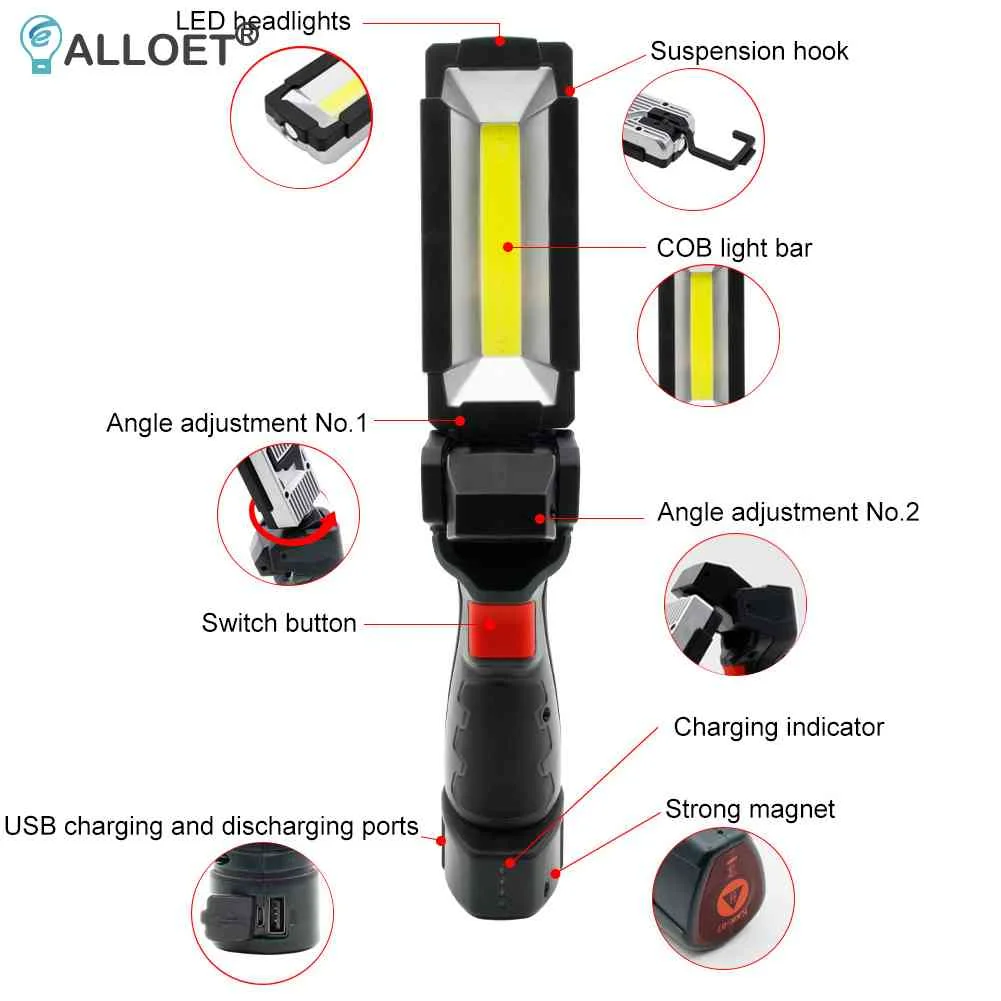 ALLOET®

LED headlights

Suspension hook

COB light bar

Angle adjustment No.1

Angle adjustment No.2

Switch button

Charging indicator

USB charging and discharging ports

Strong magnet