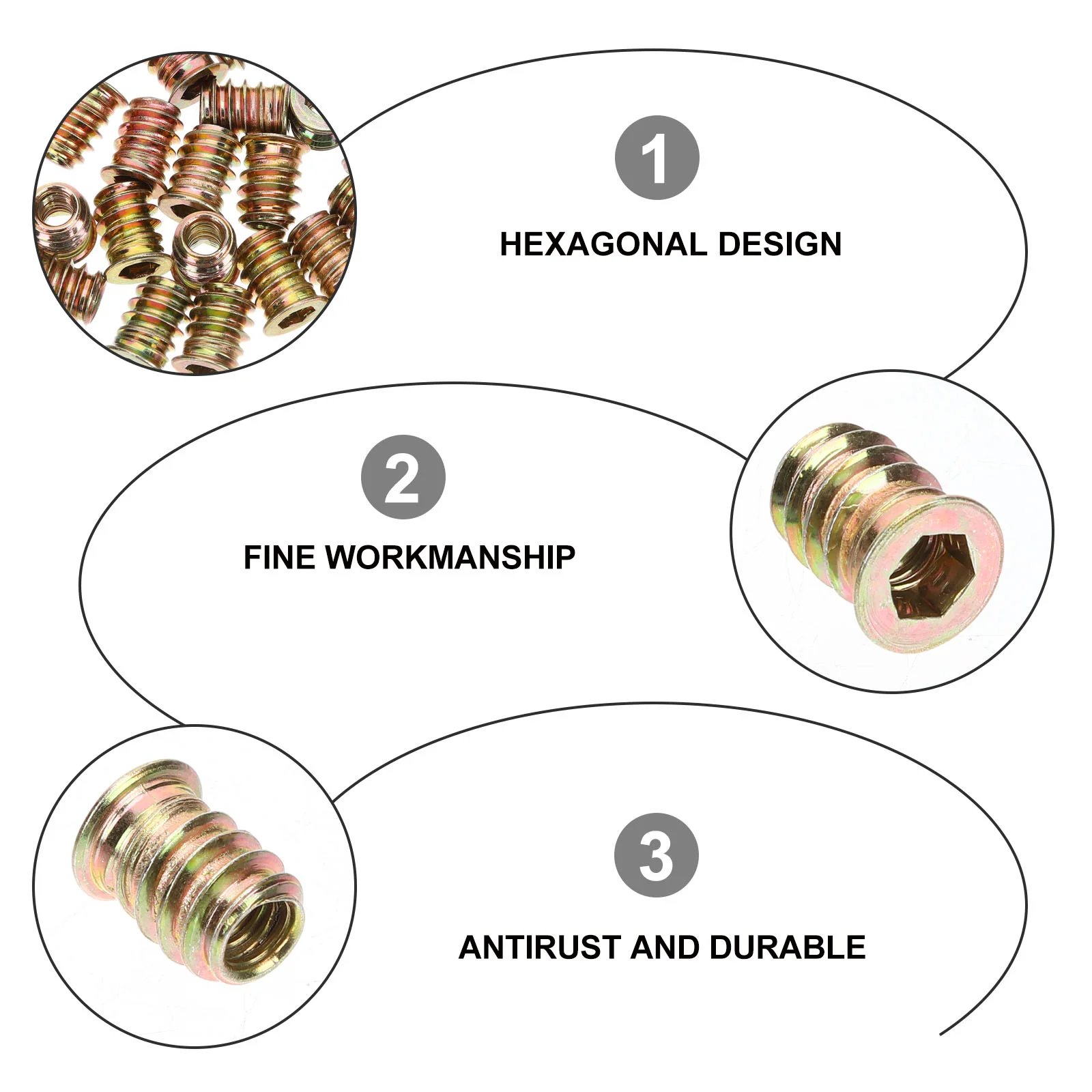 1
HEXAGONAL DESIGN

2
FINE WORKMANSHIP

3
ANTIRUST AND DURABLE