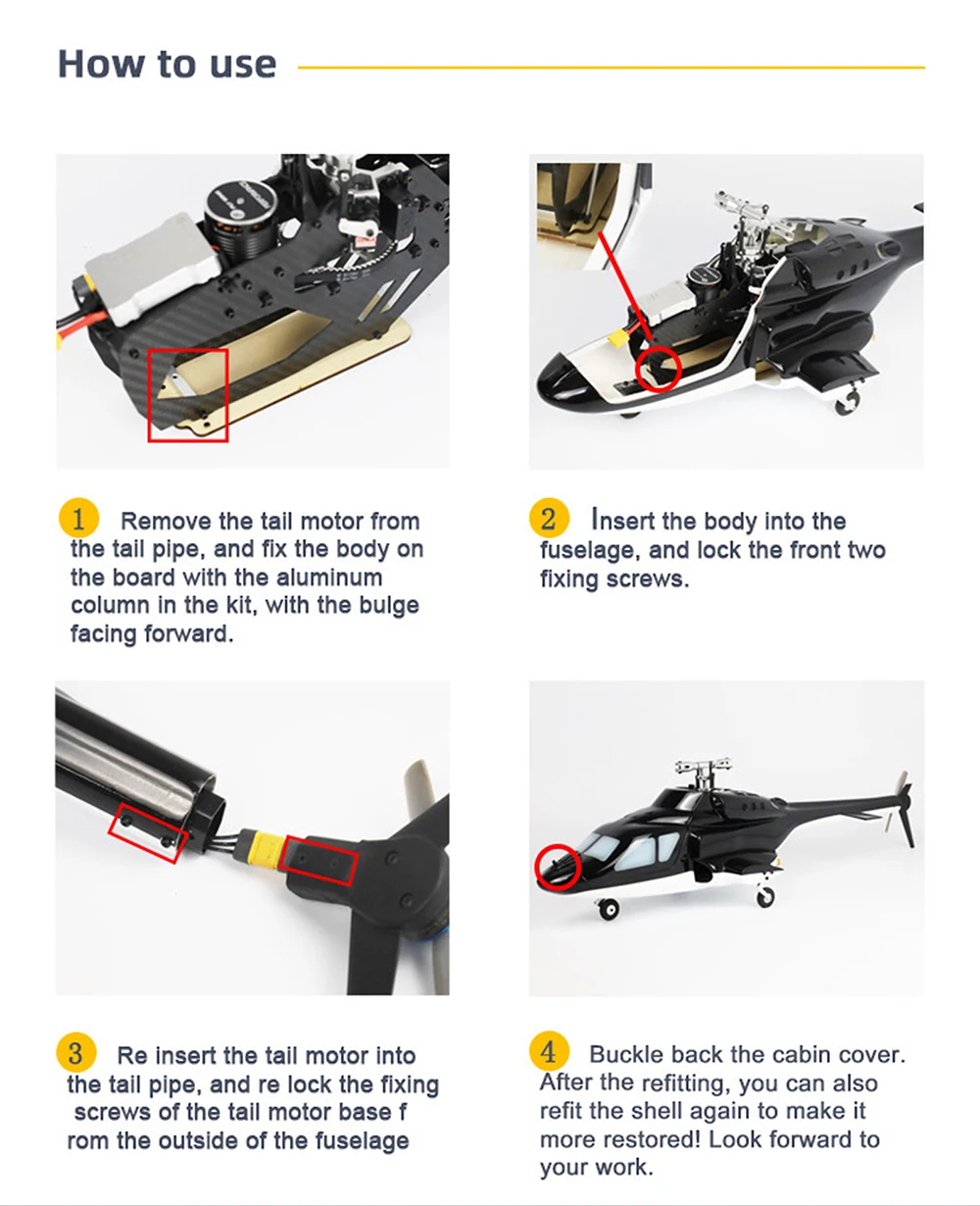 How to use

1 Remove the tail motor from the tail pipe, and fix the body on the board with the aluminum column in the kit, with the bulge facing forward.

2 Insert the body into the fuselage, and lock the front two fixing screws.

3 Re insert the tail motor into the tail pipe, and re lock the fixing screws of the tail motor base f rom the outside of the fuselage

4 Buckle back the cabin cover. After the refitting, you can also refit the shell again to make it more restored! Look forward to your work.