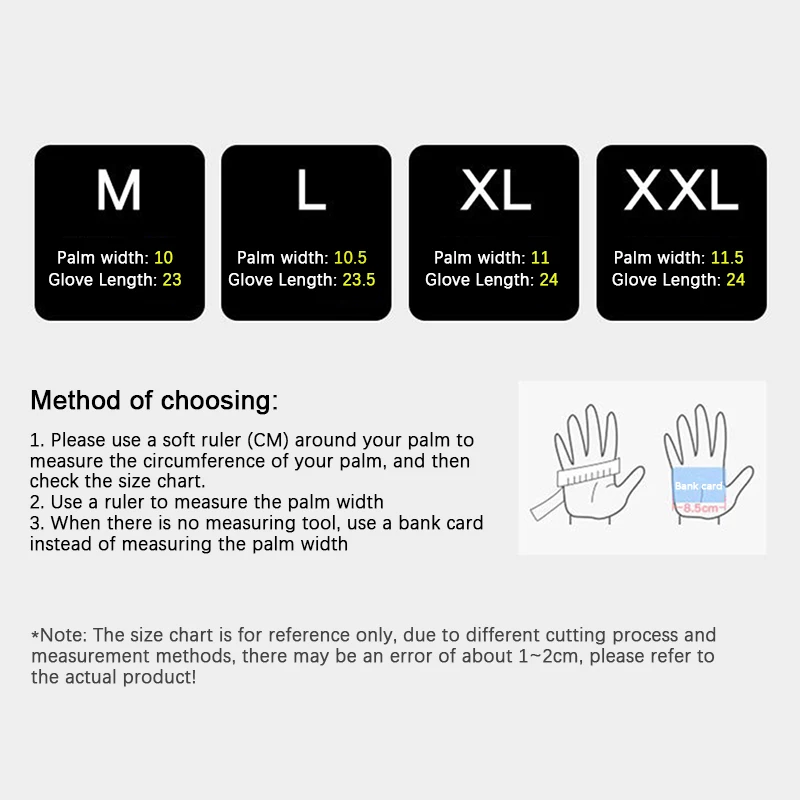 M

Palm width: 10
Glove Length: 23

L

Palm width: 10.5
Glove Length: 23.5

XL

Palm width: 11
Glove Length: 24

XXL

Palm width: 11.5
Glove Length: 24

Method of choosing:

1. Please use a soft ruler (CM) around your palm to measure the circumference of your palm, and then check the size chart.
2. Use a ruler to measure the palm width
3. When there is no measuring tool, use a bank card instead of measuring the palm width

Bank card
8.5cm

*Note: The size chart is for reference only, due to different cutting process and measurement methods, there may be an error of about 1~2cm, please refer to the actual product!