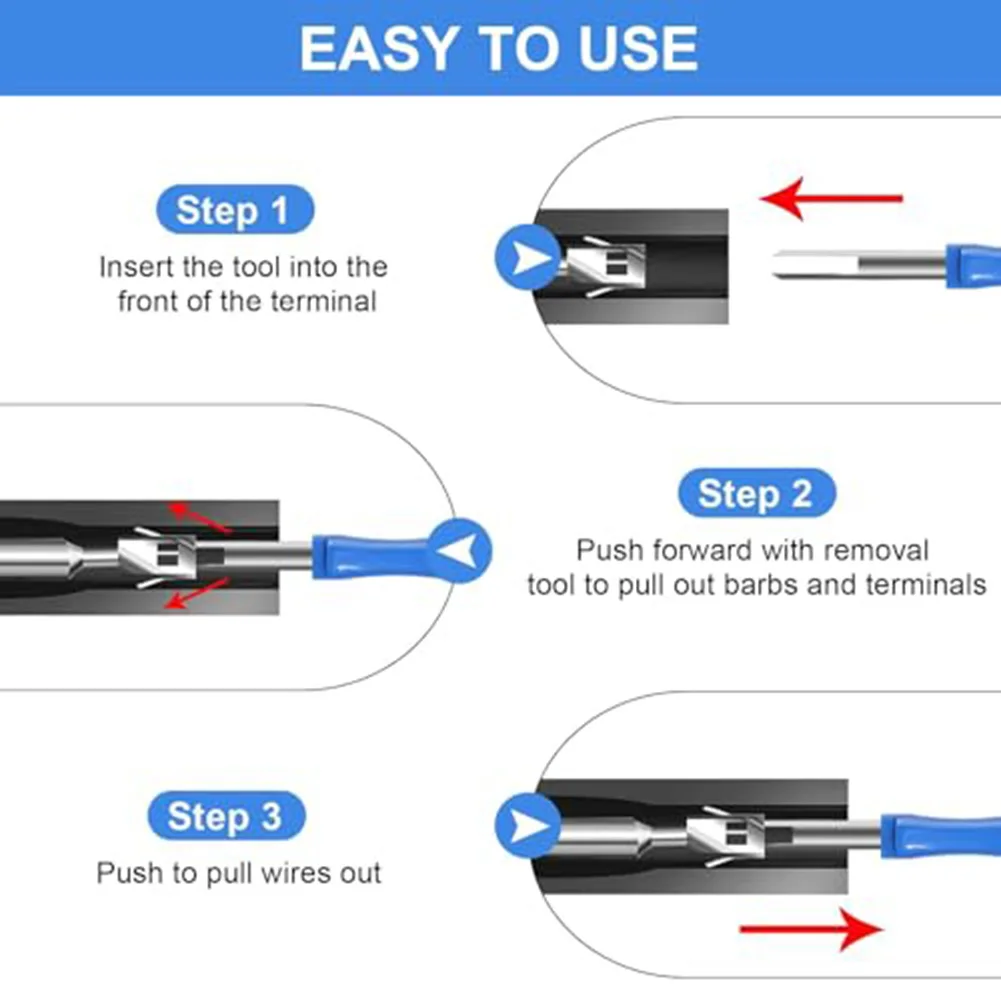 EASY TO USE

Step 1

Insert the tool into the front of the terminal

Step 2

Push forward with removal tool to pull out barbs and terminals

Step 3

Push to pull wires out