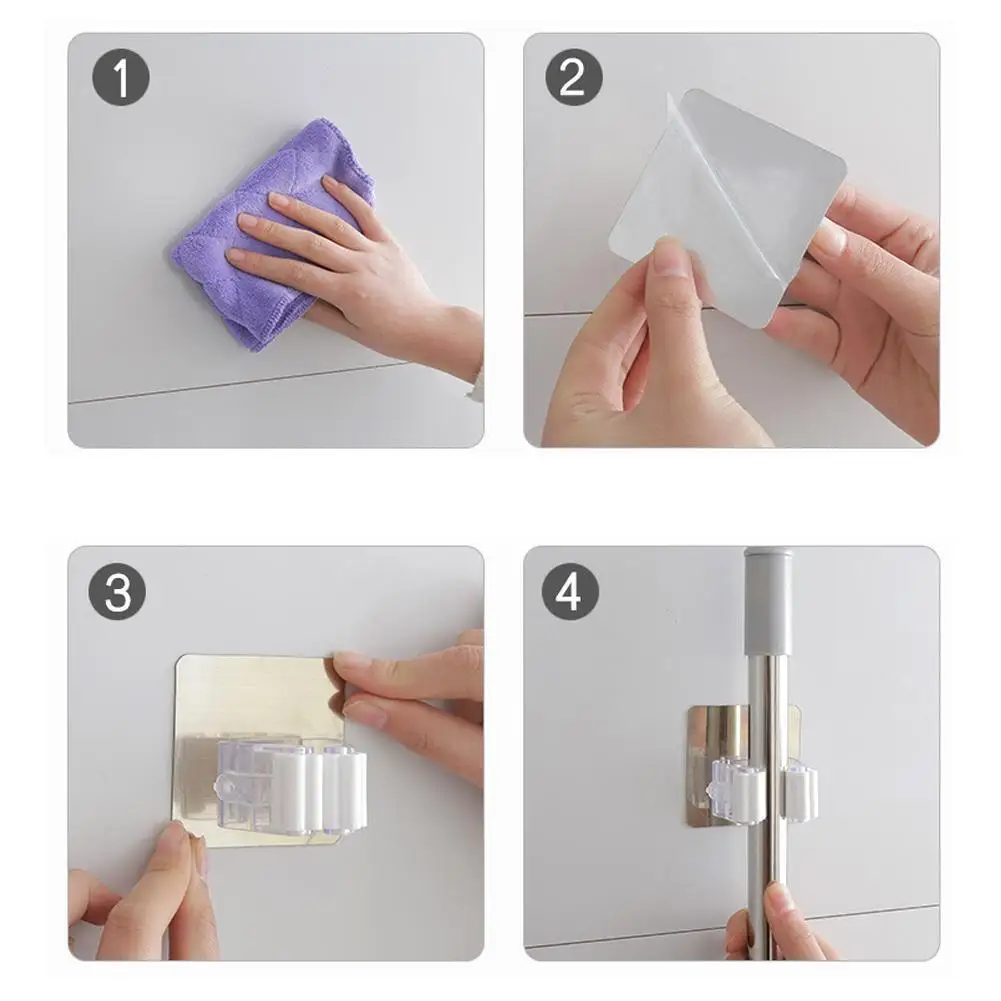 1

2

3

4