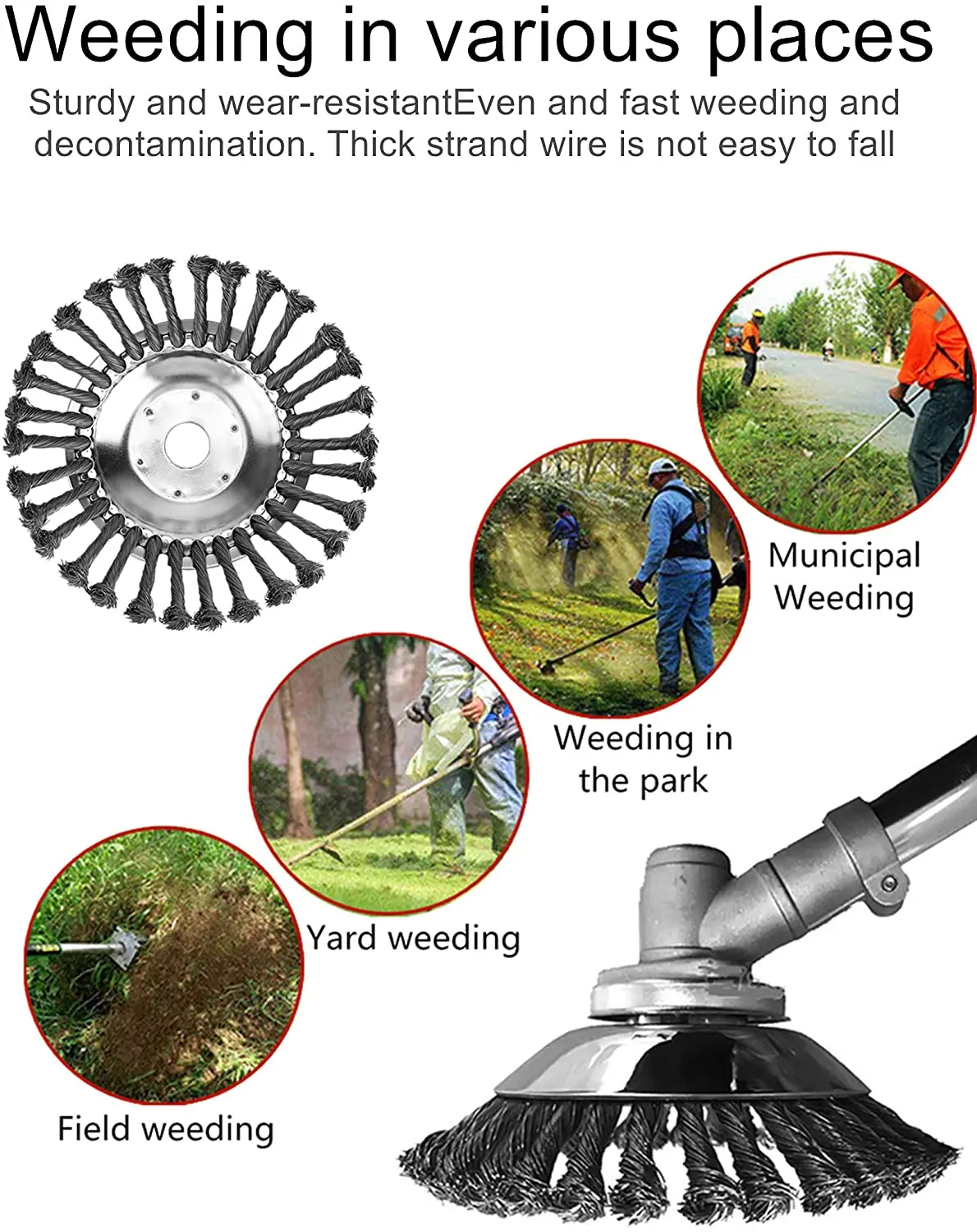 Weeding in various places

Sturdy and wear-resistantEven and fast weeding and decontamination. Thick strand wire is not easy to fall

Municipal Weeding

Weeding in the park

Yard weeding

Field weeding