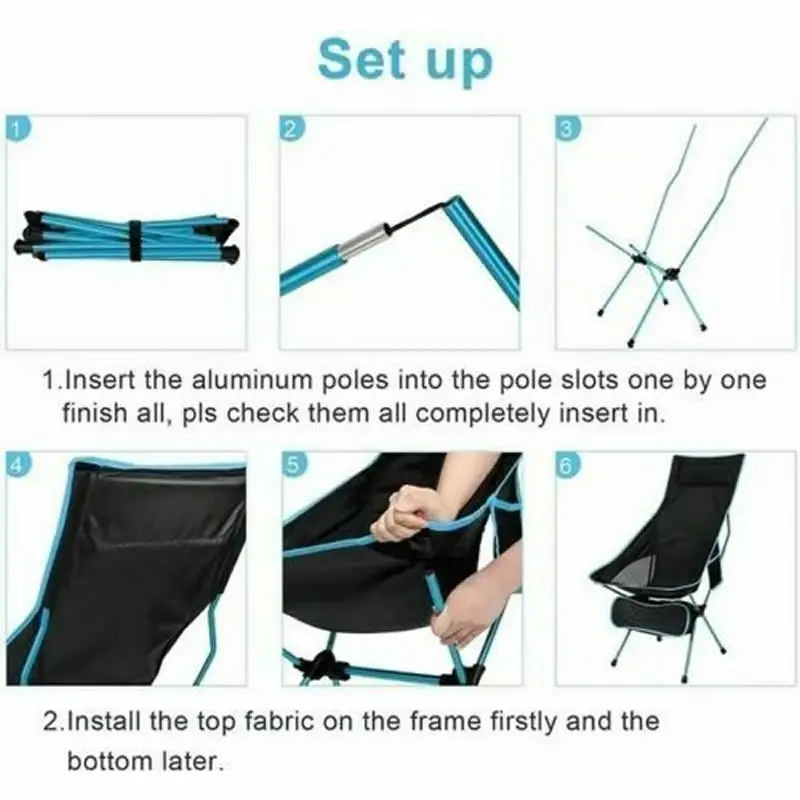 Set up

1

2

3

1.Insert the aluminum poles into the pole slots one by one finish all, pls check them all completely insert in.

4

5

6

2.Install the top fabric on the frame firstly and the bottom later.