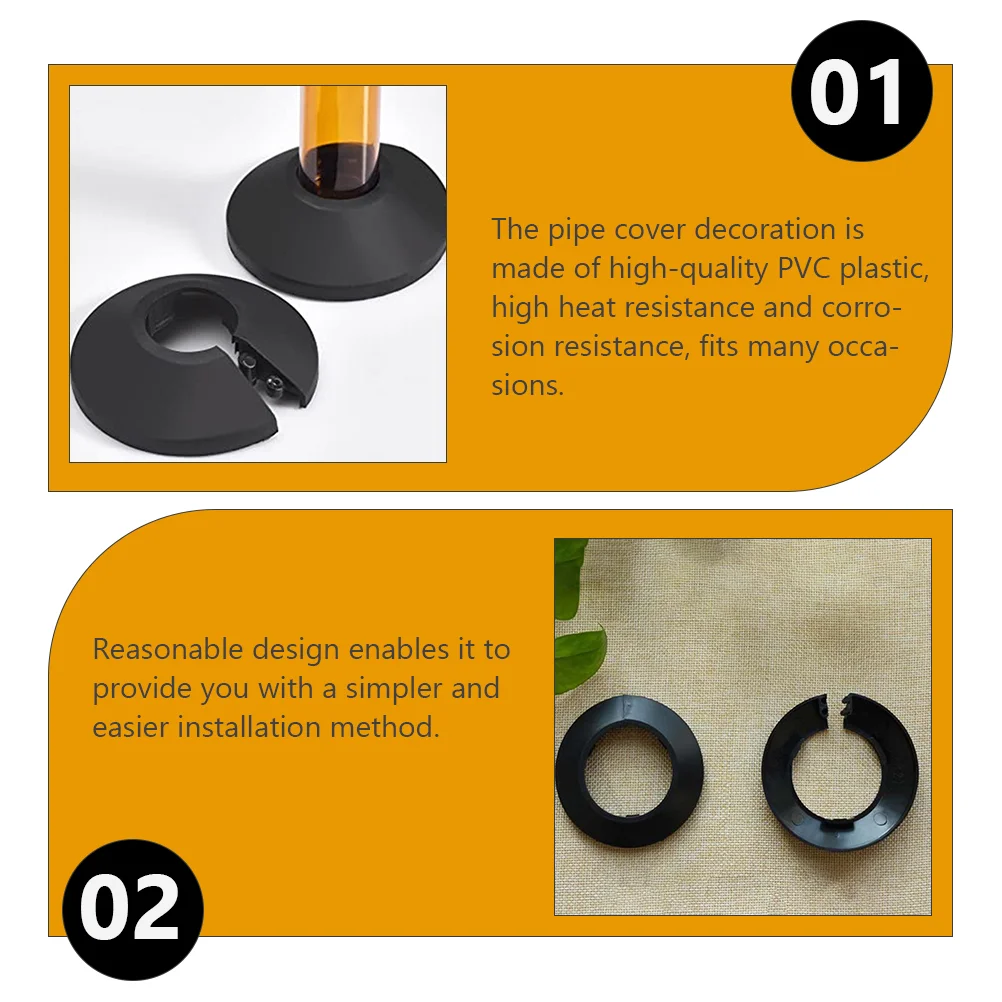 01

The pipe cover decoration is made of high-quality PVC plastic, high heat resistance and corrosion resistance, fits many occasions.

Reasonable design enables it to provide you with a simpler and easier installation method.

02