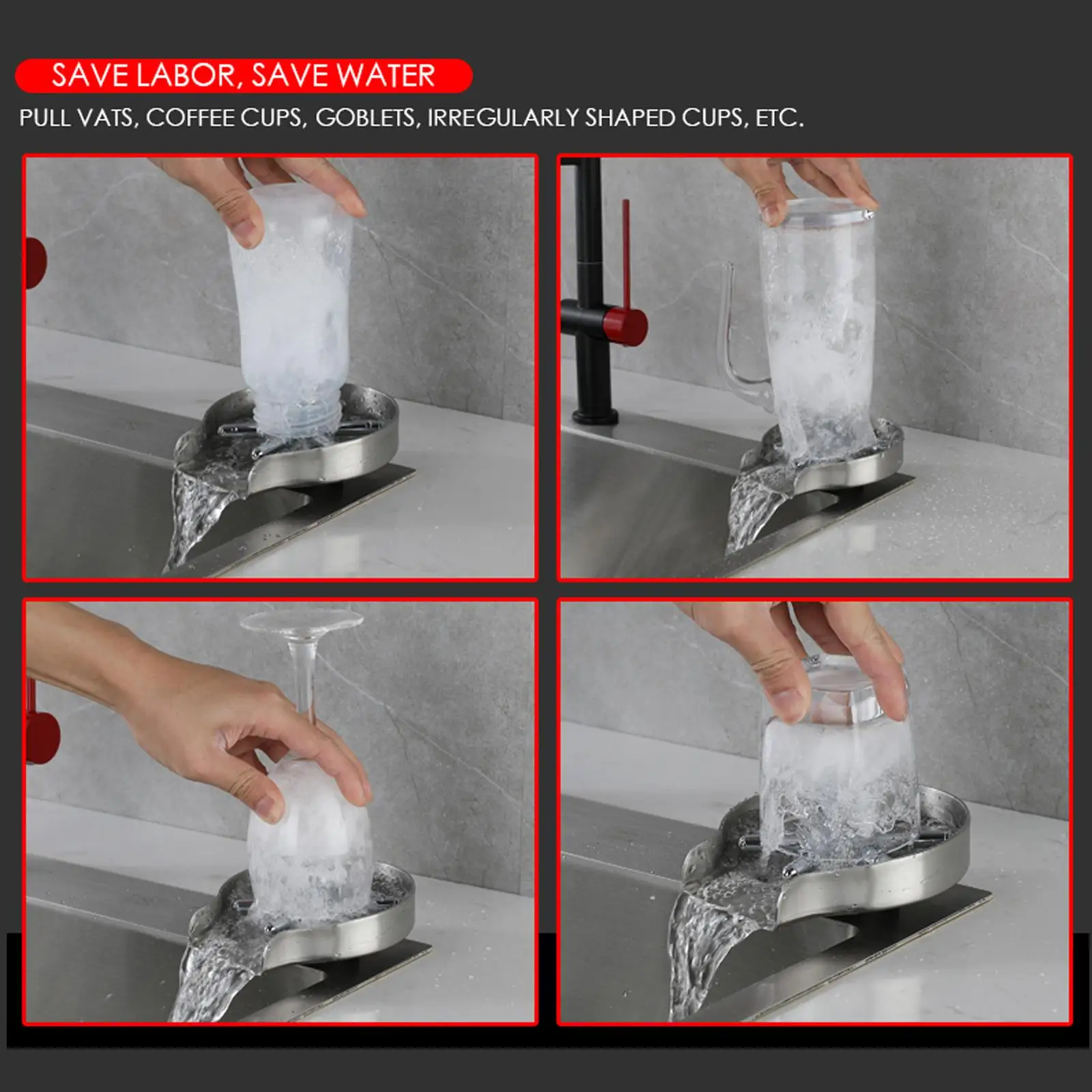 SAVE LABOR, SAVE WATER

PULL VATS, COFFEE CUPS, GOBLETS, IRREGULARLY SHAPED CUPS, ETC.