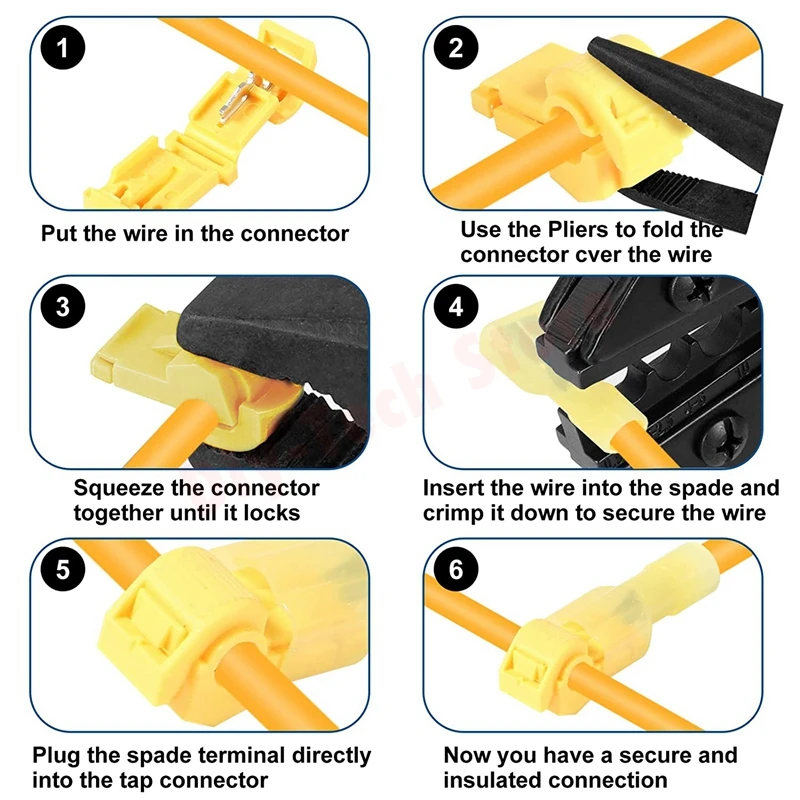 1

Put the wire in the connector

2

Use the Pliers to fold the connector cver the wire

3

Squeeze the connector together until it locks

4

Insert the wire into the spade and crimp it down to secure the wire

5

Plug the spade terminal directly into the tap connector

6

Now you have a secure and insulated connection