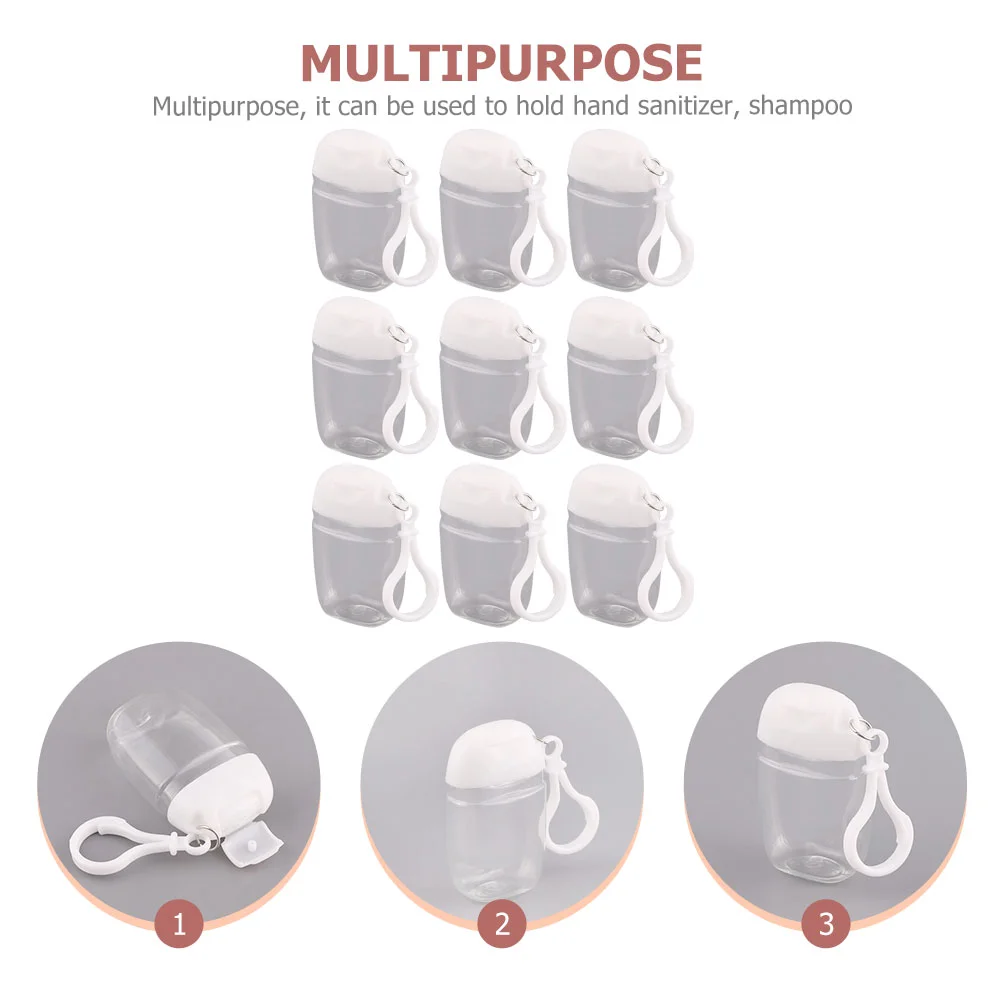 MULTIPURPOSE

Multipurpose, it can be used to hold hand sanitizer, shampoo

1

2

3