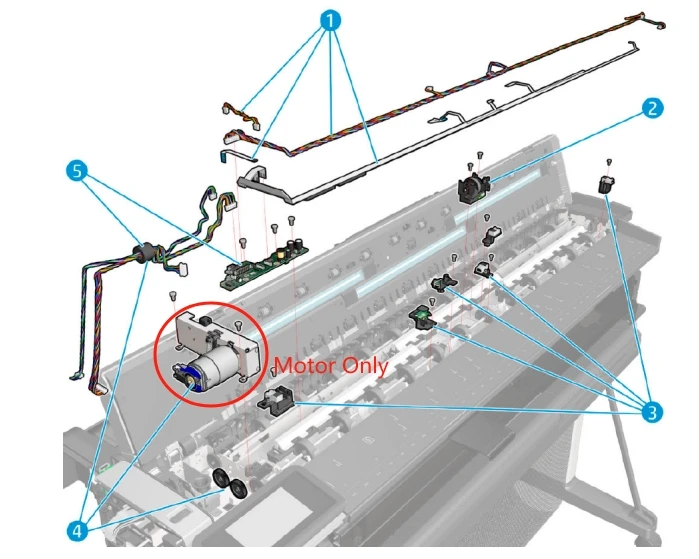 1
2
5
Motor Only
3
4