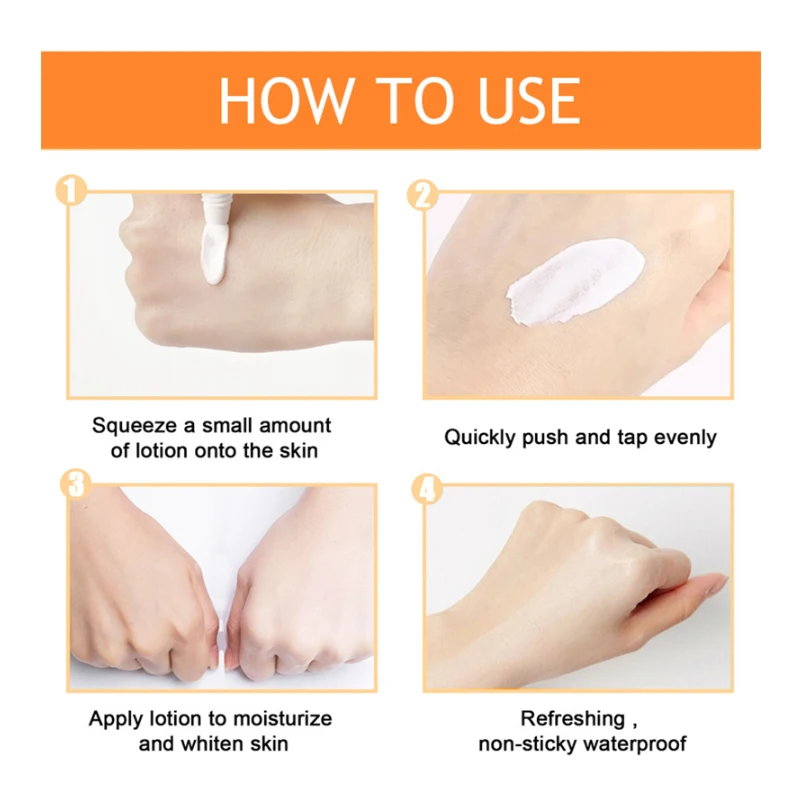 HOW TO USE

1

Squeeze a small amount of lotion onto the skin

2

Quickly push and tap evenly

3

Apply lotion to moisturize and whiten skin

4

Refreshing , non-sticky waterproof