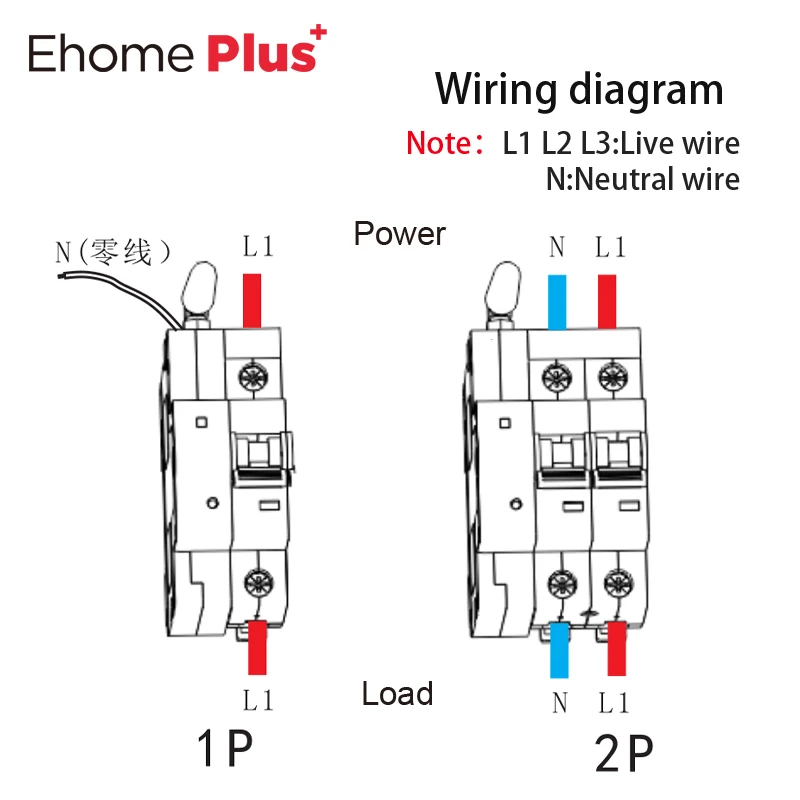 Ehome Plus+

Wiring diagram

Note： L1 L2 L3:Live wire
N:Neutral wire

N(零线)

L1

Power

N L1

L1

Load

N L1

1P

2P