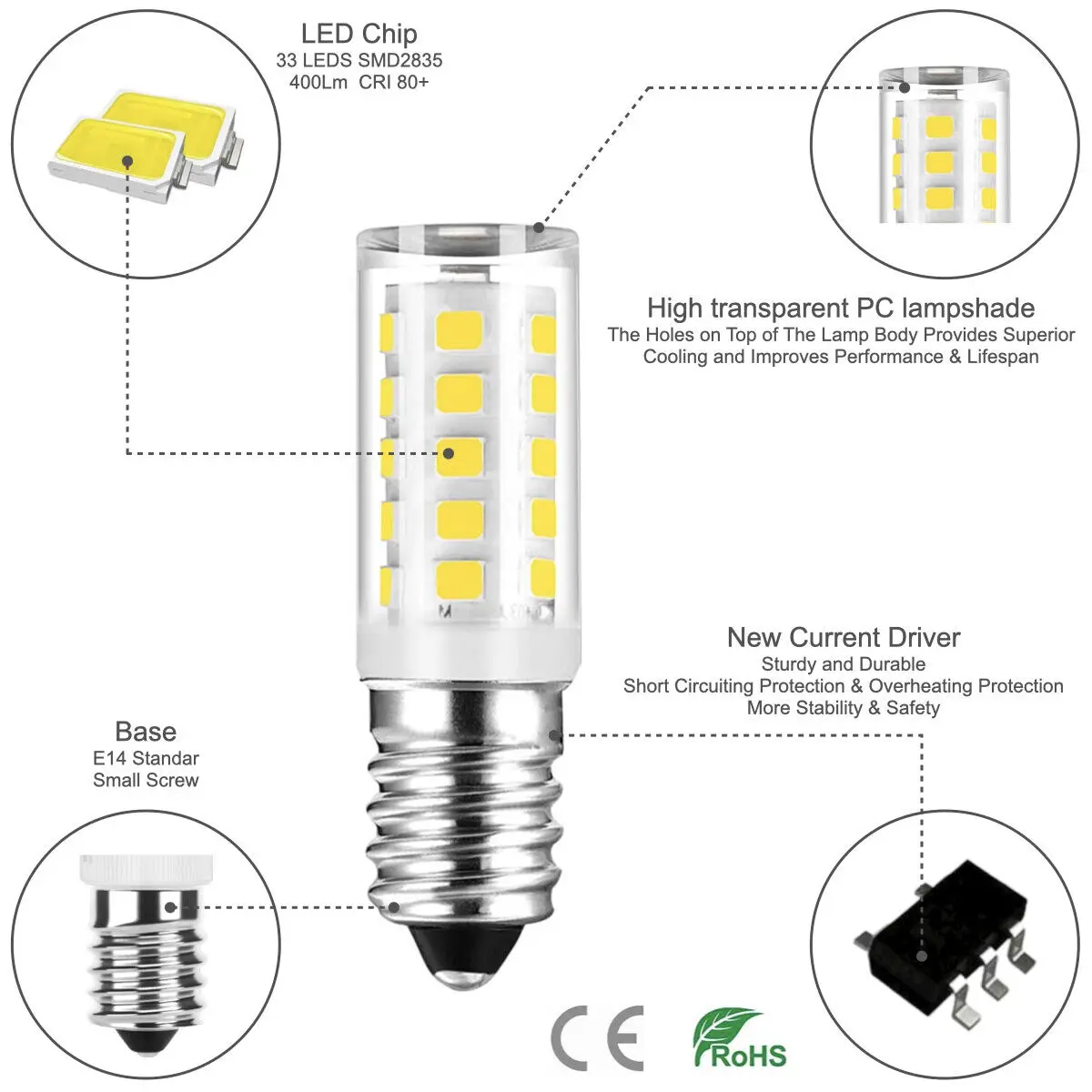 LED Chip
33 LEDS SMD2835
400Lm CRI 80+

High transparent PC lampshade
The Holes on Top of The Lamp Body Provides Superior Cooling and Improves Performance & Lifespan

New Current Driver
Sturdy and Durable
Short Circuiting Protection & Overheating Protection
More Stability & Safety

Base
E14 Standar
Small Screw

CE

RoHS