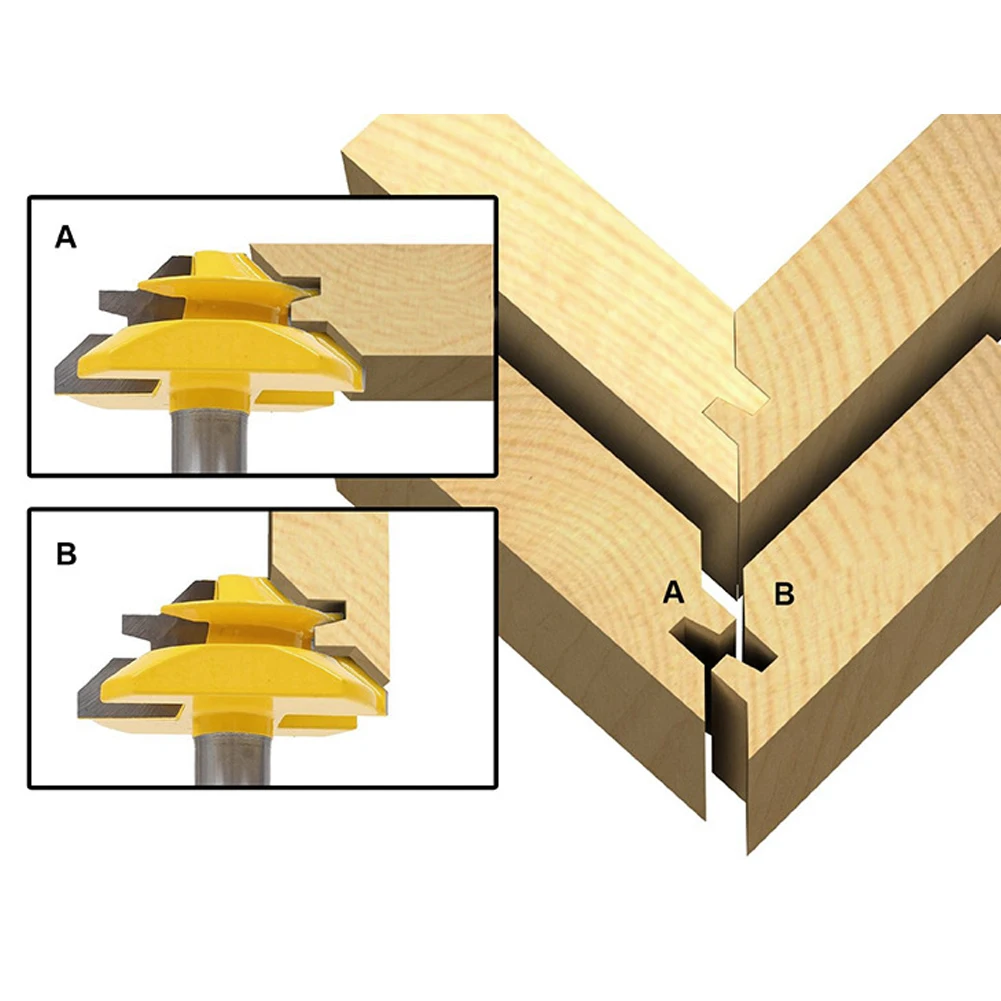 A

B

A B