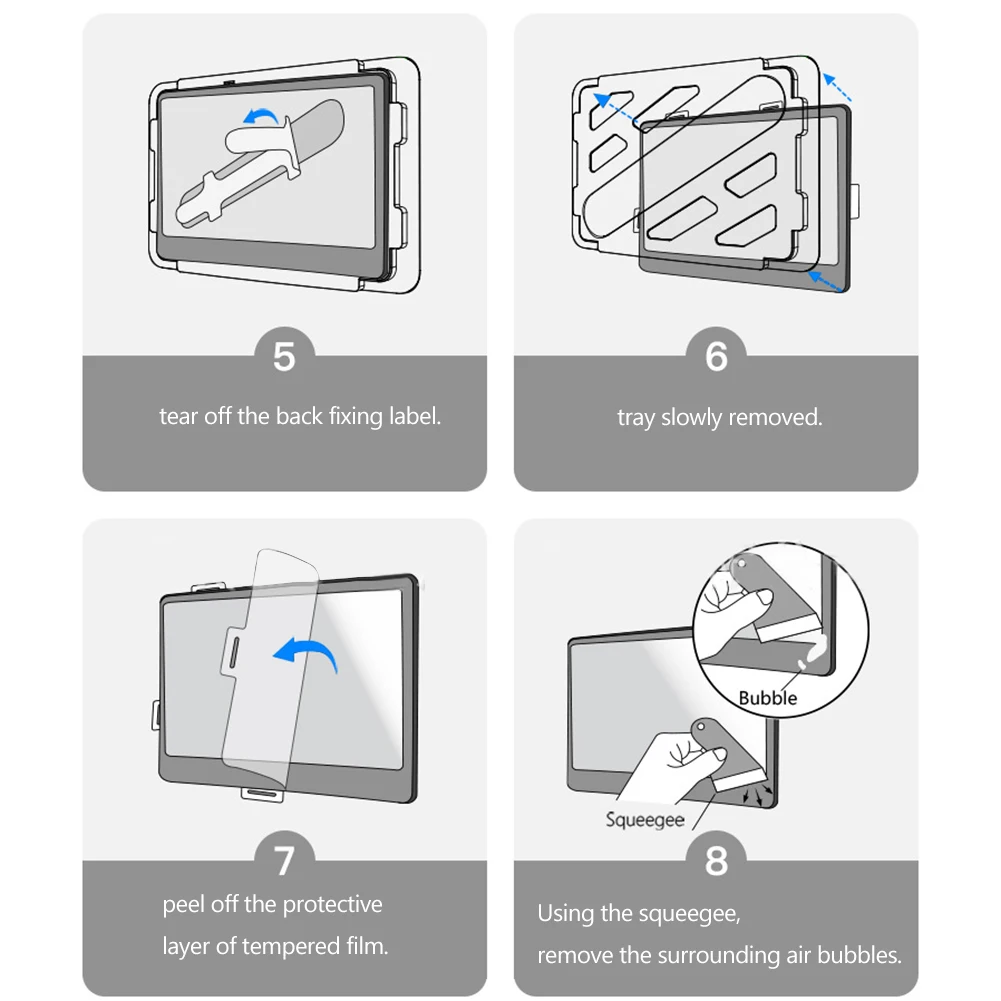 5

tear off the back fixing label.

6

tray slowly removed.

7

peel off the protective layer of tempered film.

Bubble

Squeegee

8

Using the squeegee, remove the surrounding air bubbles.