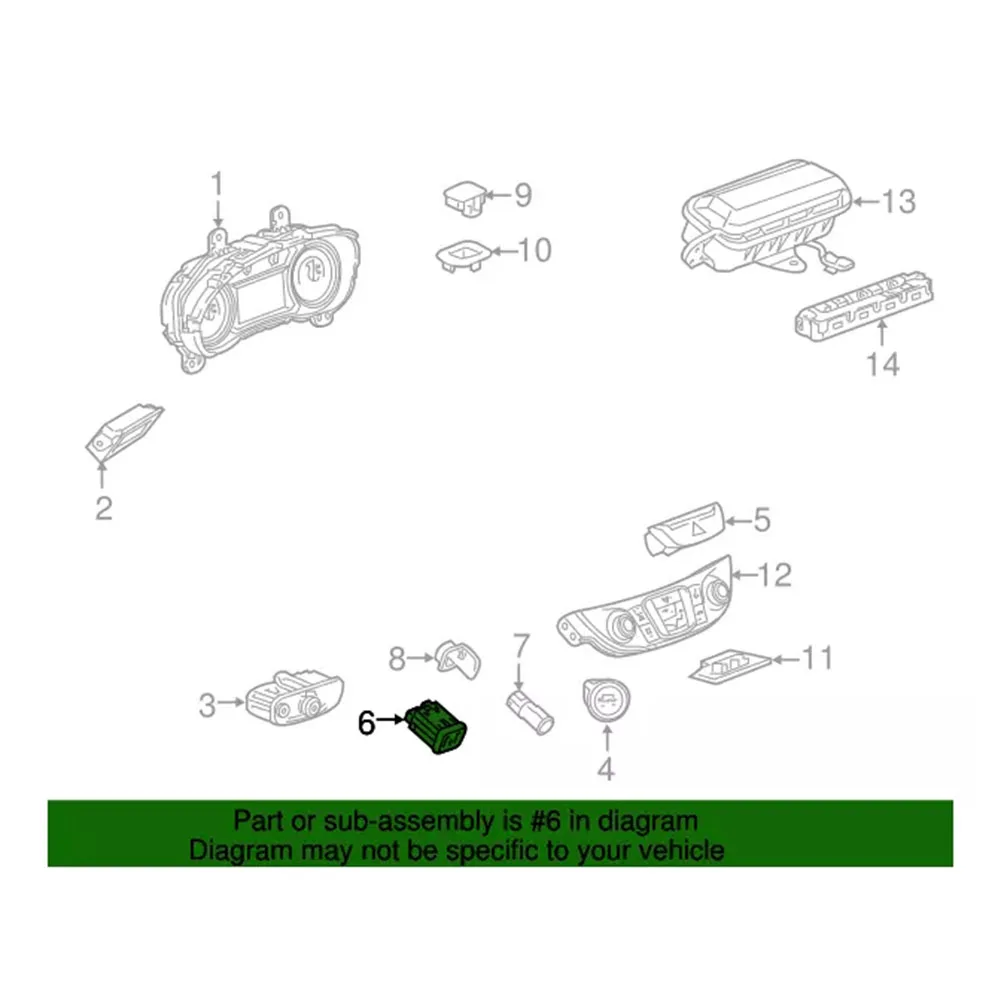 1

9

10

13

14

2

5

12

8

7

11

3

6

4

Part or sub-assembly is #6 in diagram
Diagram may not be specific to your vehicle