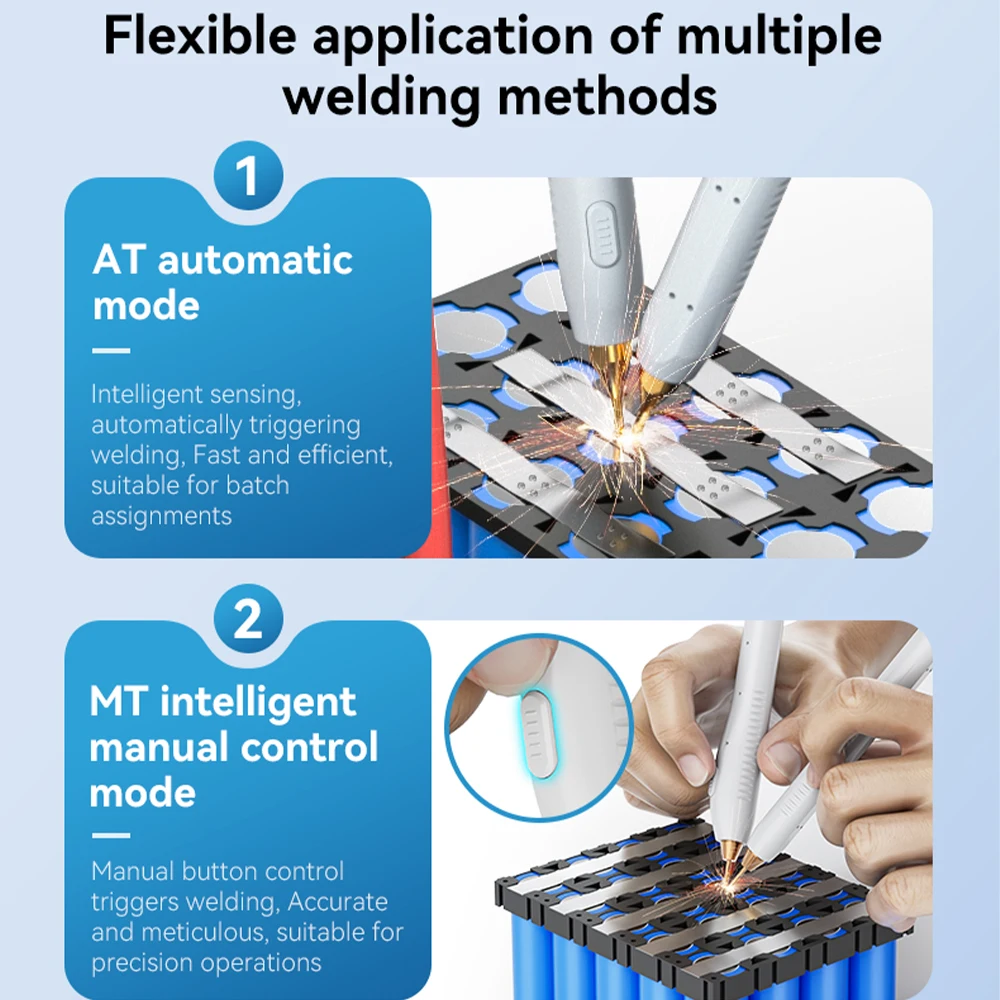 Flexible application of multiple welding methods

1

AT automatic mode

Intelligent sensing, automatically triggering welding, Fast and efficient, suitable for batch assignments

2

MT intelligent manual control mode

Manual button control triggers welding, Accurate and meticulous, suitable for precision operations