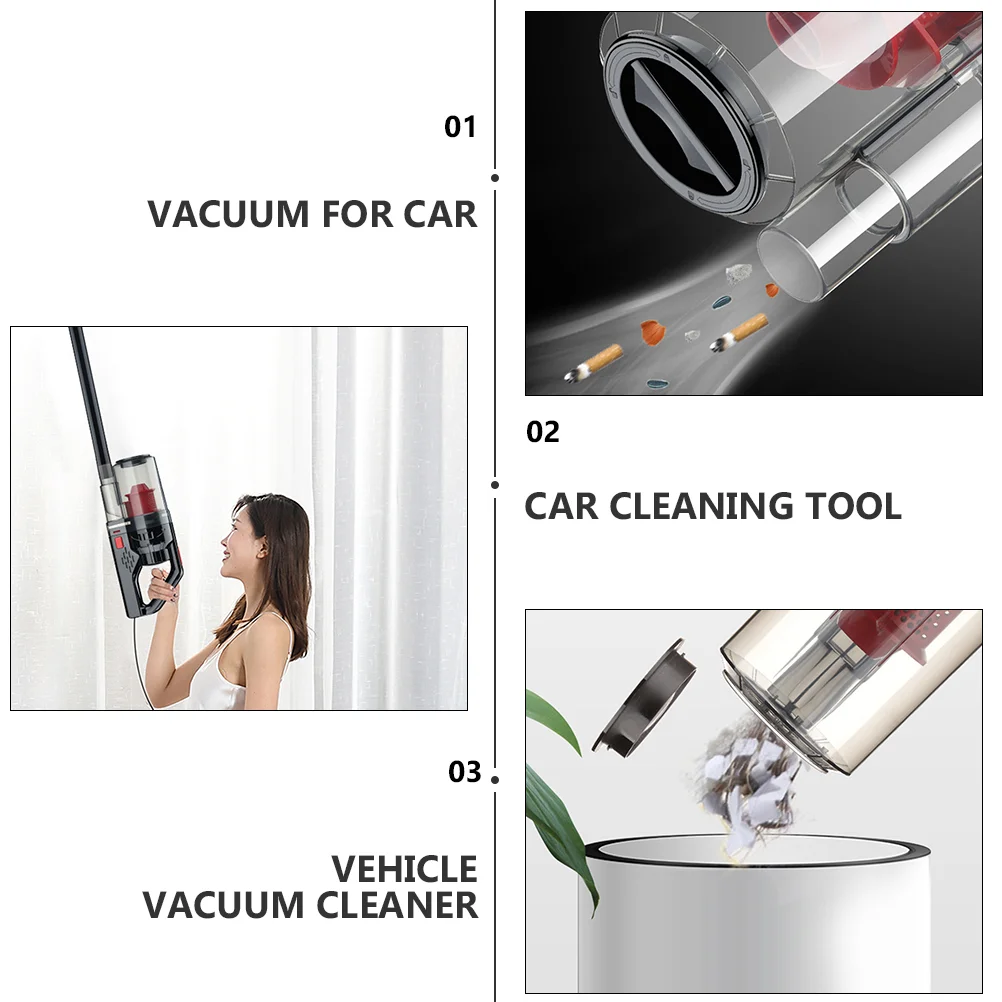 01

VACUUM FOR CAR

02

CAR CLEANING TOOL

03

VEHICLE VACUUM CLEANER