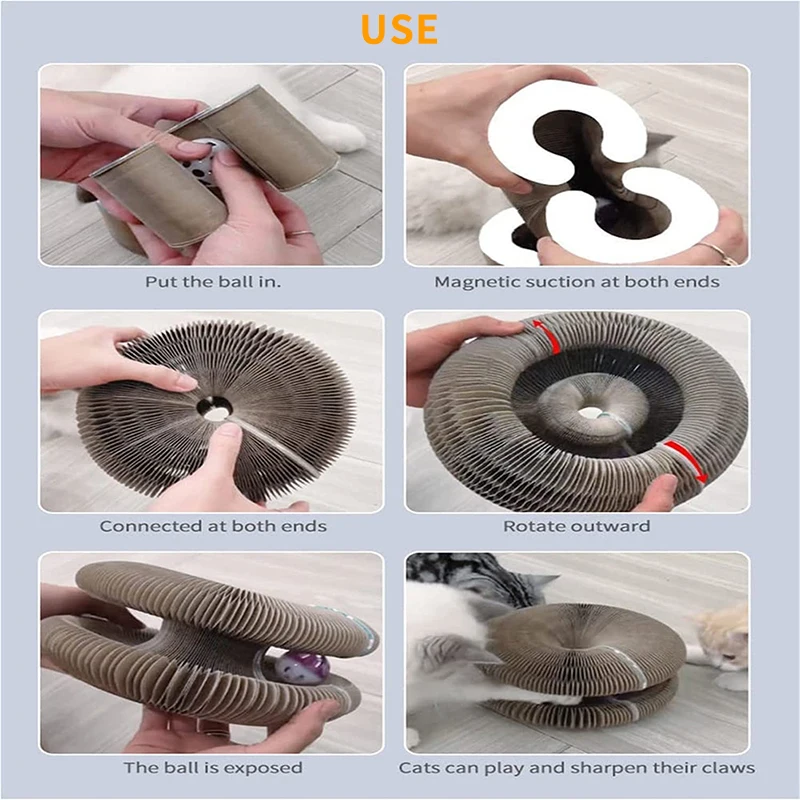 USE

Put the ball in.

Magnetic suction at both ends

Connected at both ends

Rotate outward

The ball is exposed

Cats can play and sharpen their claws