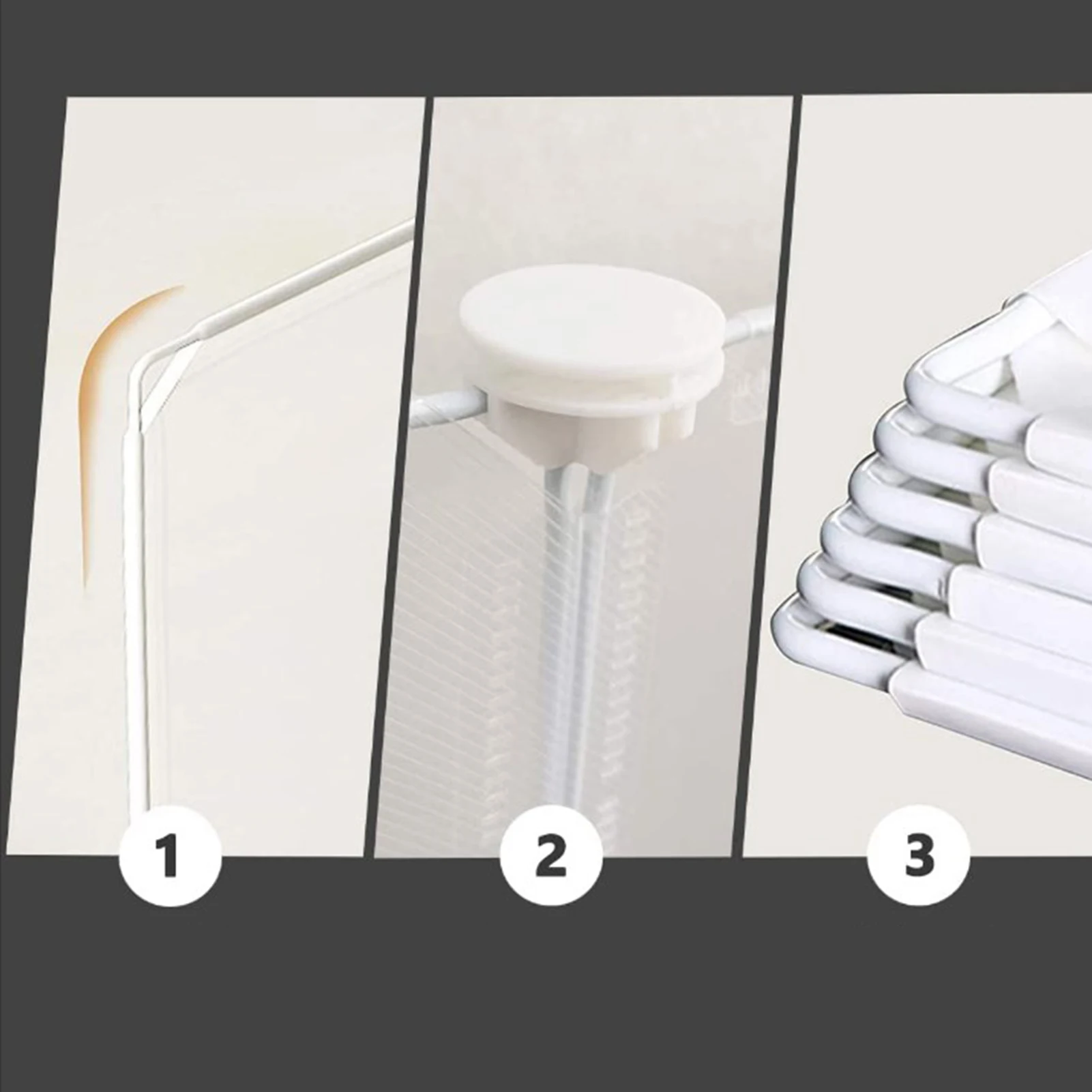 1

2

3