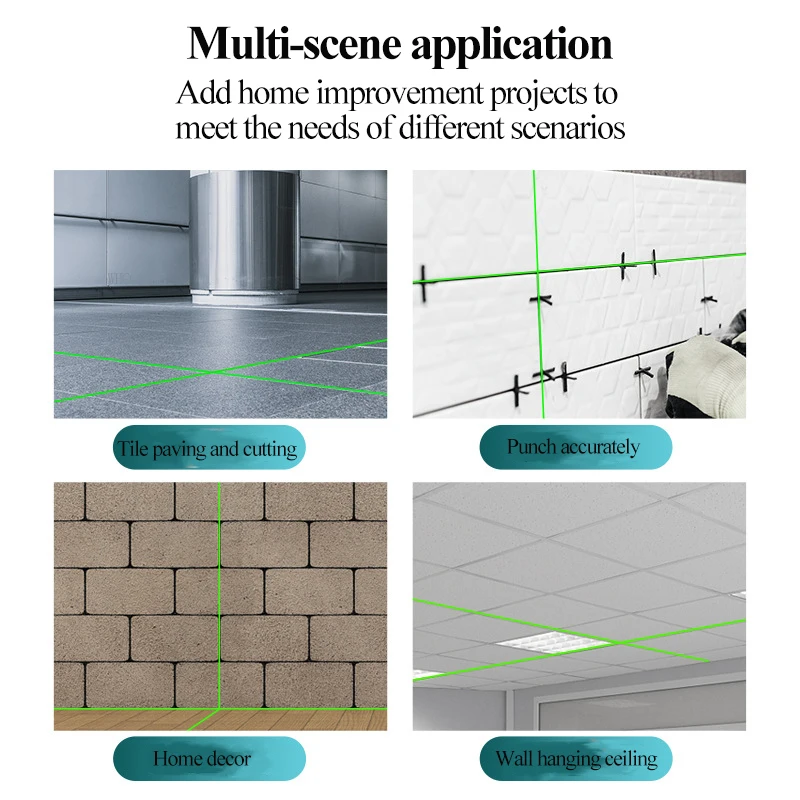 Multi-scene application
Add home improvement projects to meet the needs of different scenarios

Tile paving and cutting

Punch accurately

Home decor

Wall hanging ceiling