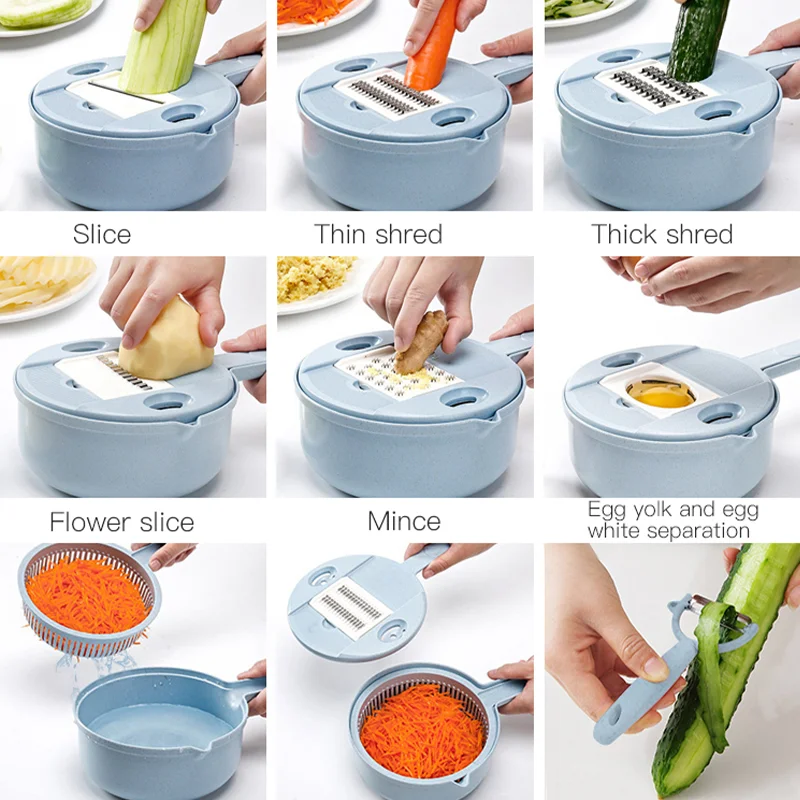 Slice

Thin shred

Thick shred

Flower slice

Mince

Egg yolk and egg white separation