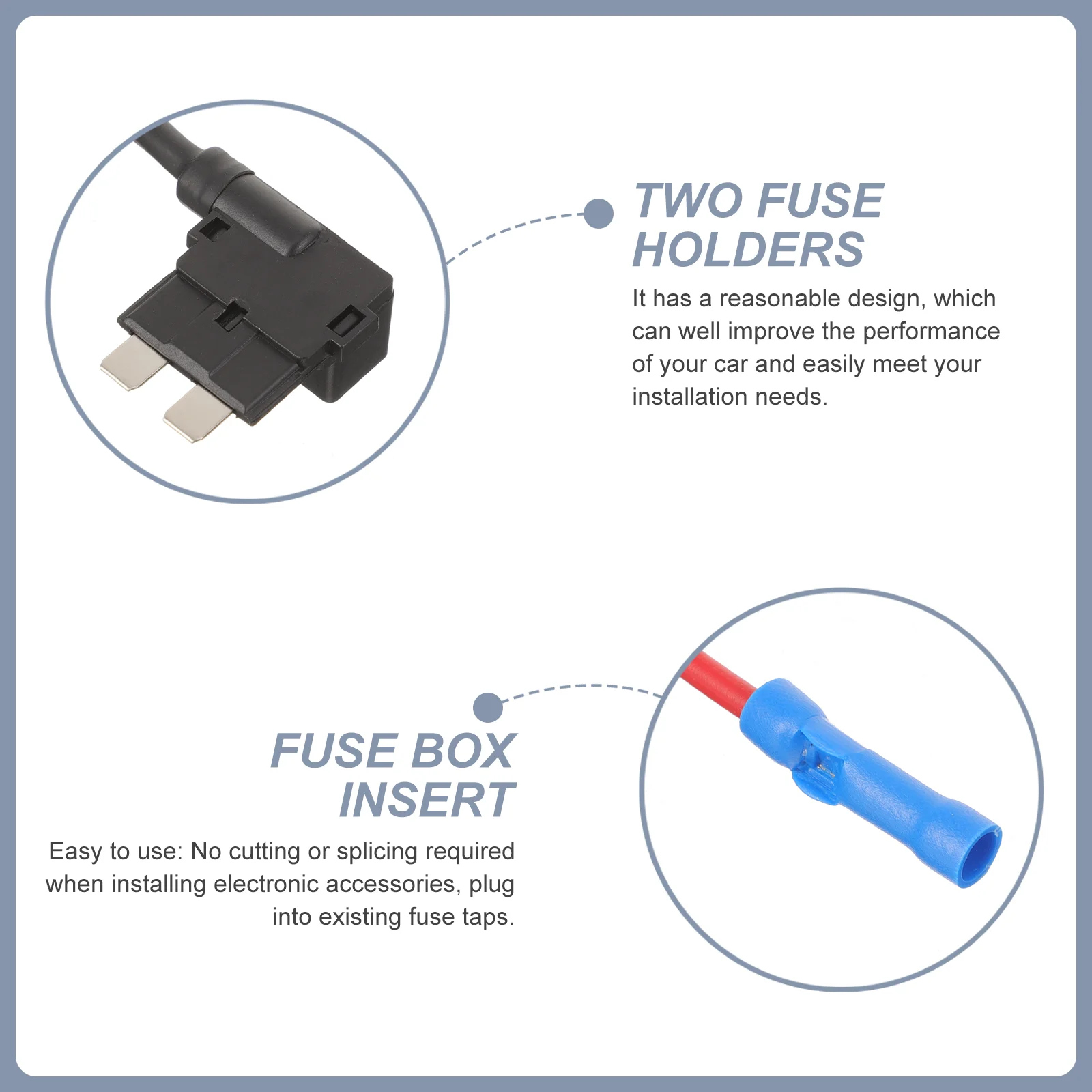 TWO FUSE HOLDERS

It has a reasonable design, which can well improve the performance of your car and easily meet your installation needs.

FUSE BOX INSERT

Easy to use: No cutting or splicing required when installing electronic accessories, plug into existing fuse taps.