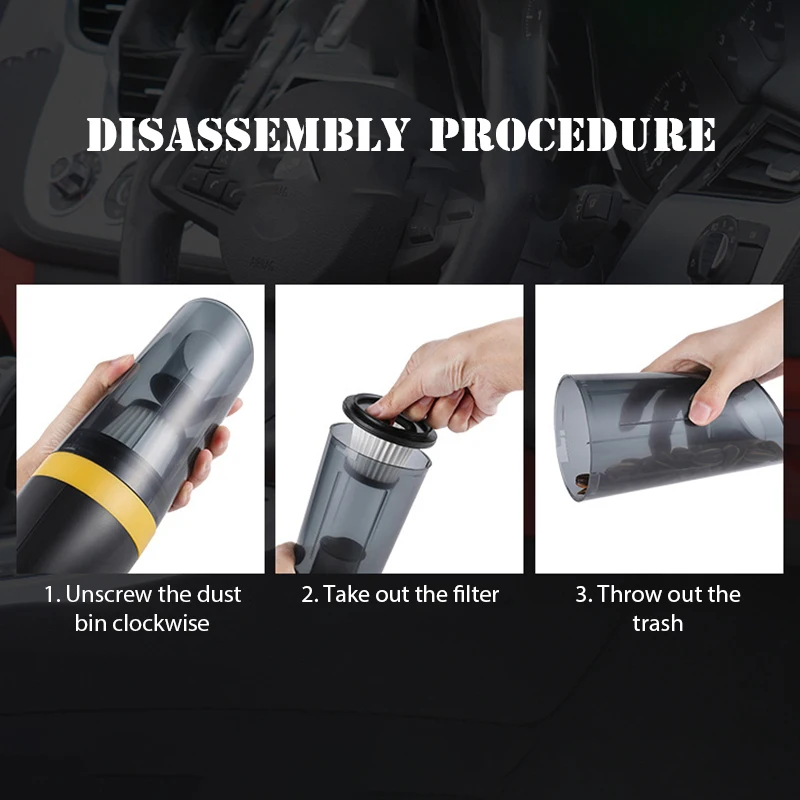 DISASSEMBLY PROCEDURE

1. Unscrew the dust bin clockwise

2. Take out the filter

3. Throw out the trash