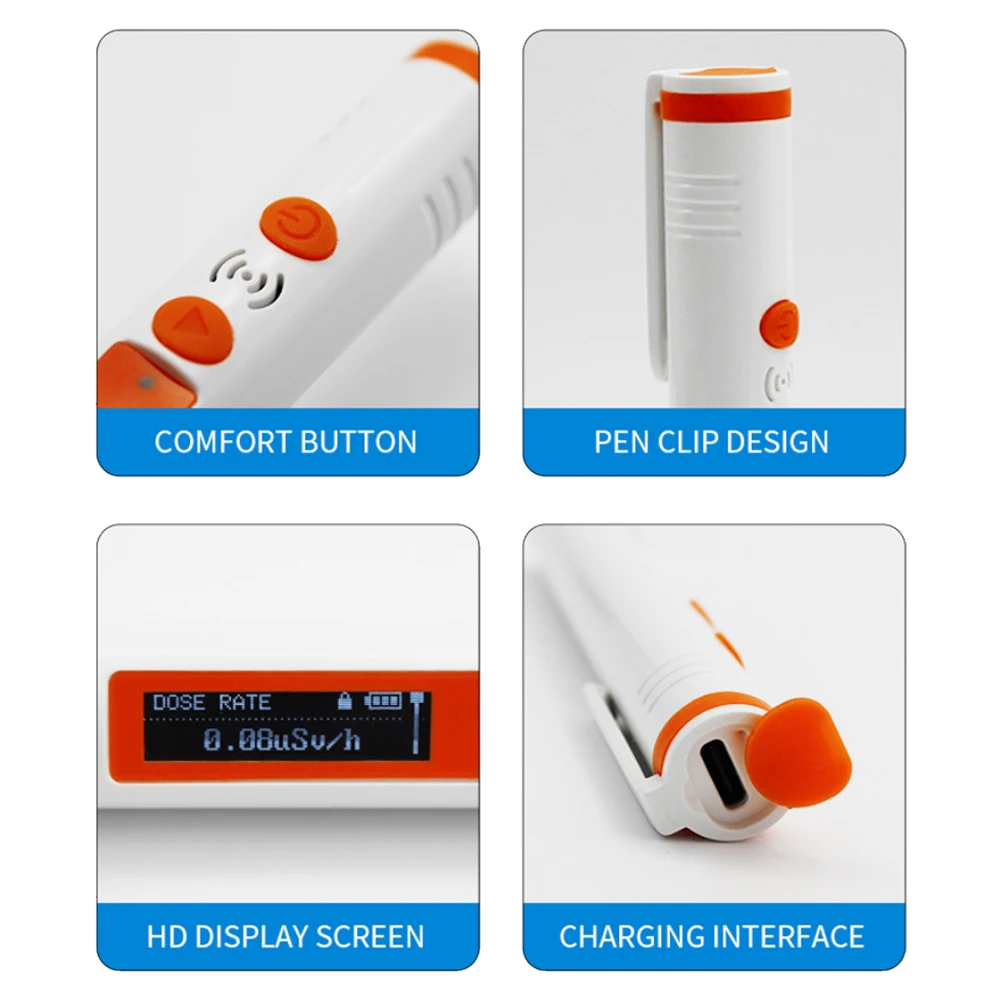 COMFORT BUTTON

PEN CLIP DESIGN

DOSE RATE

0.08uSv/h

HD DISPLAY SCREEN

CHARGING INTERFACE