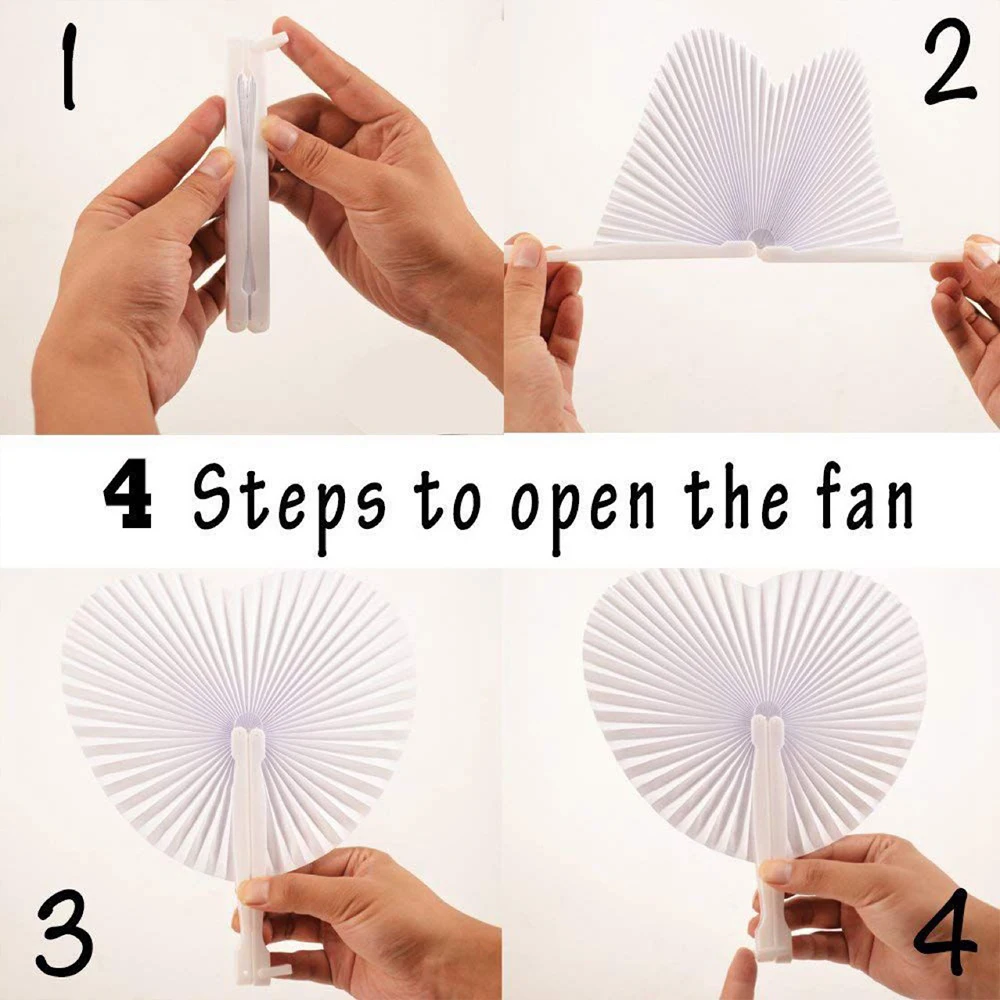 1

2

4 Steps to open the fan

3

4