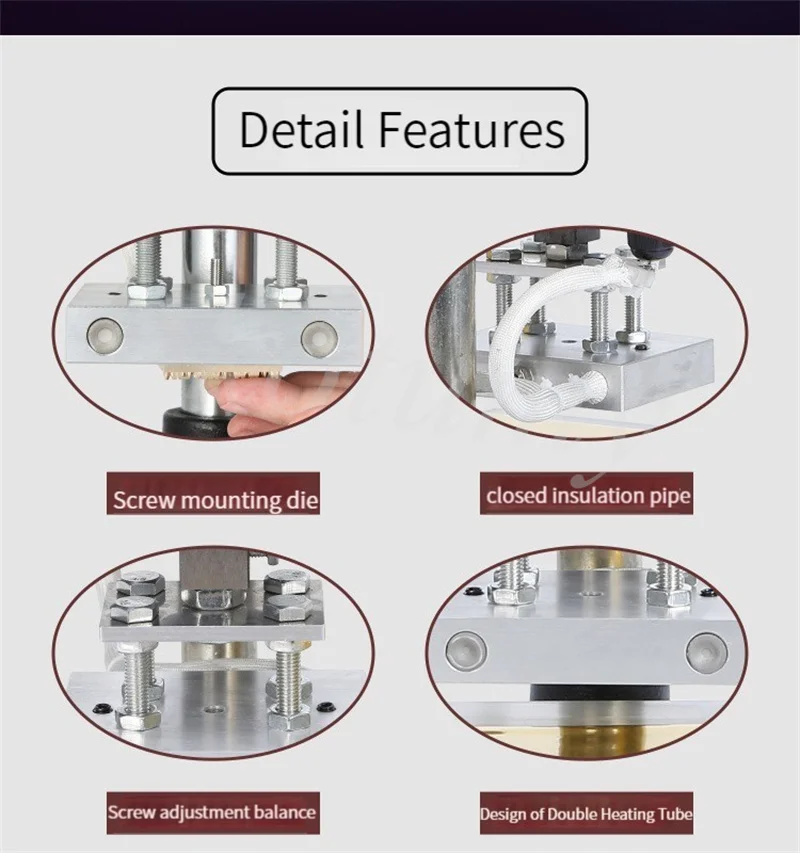 Detail Features

Screw mounting die

closed insulation pipe

Screw adjustment balance

Design of Double Heating Tube