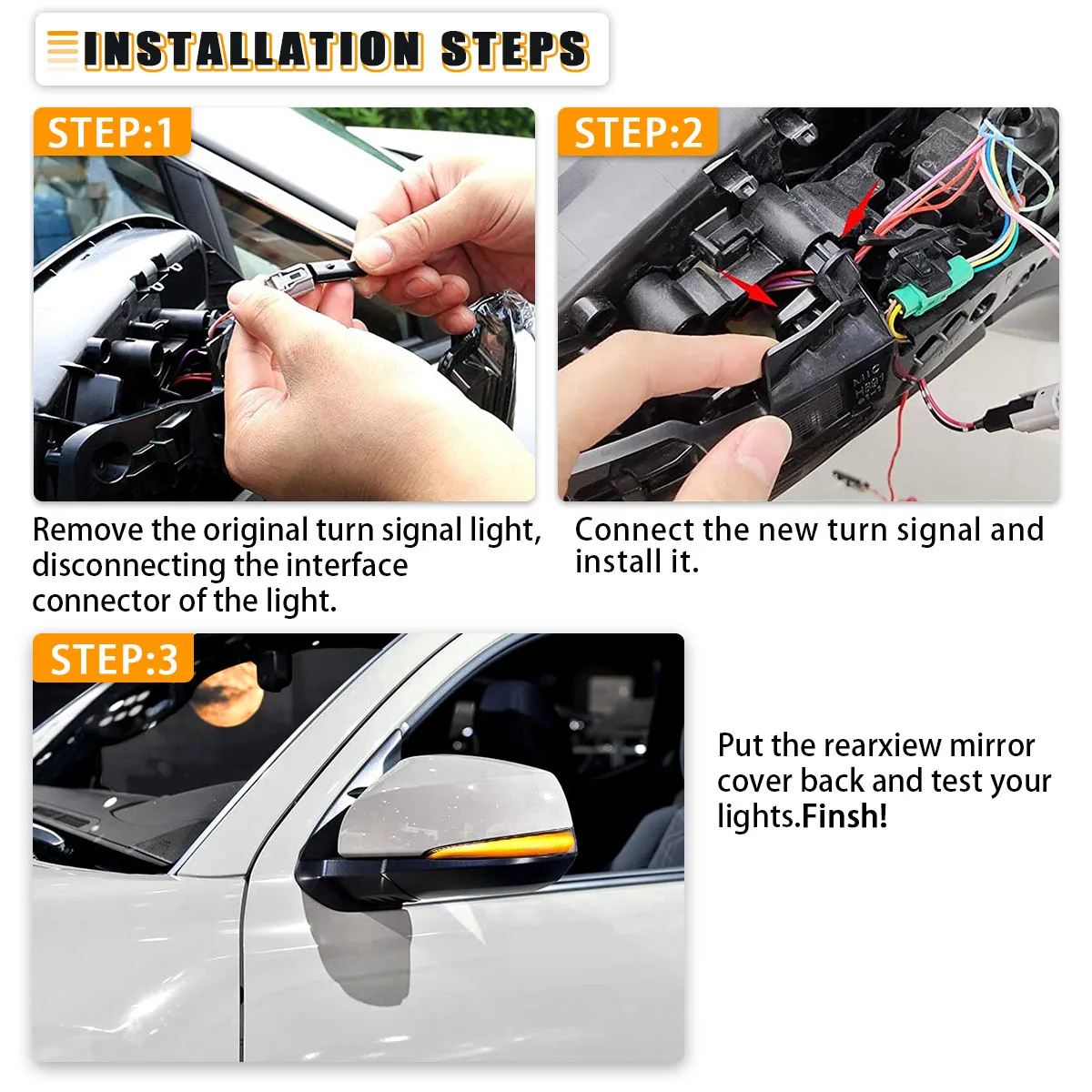 INSTALLATION STEPS

STEP:1

Remove the original turn signal light, disconnecting the interface connector of the light.

STEP:2

Connect the new turn signal and install it.

STEP:3

Put the rearxiew mirror cover back and test your lights.Finsh!