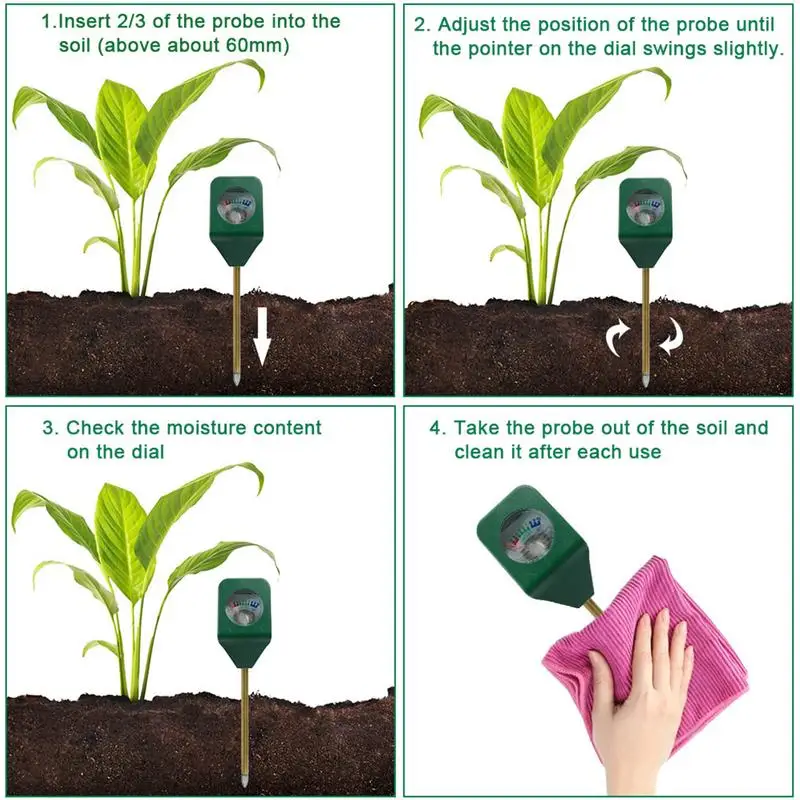 1.Insert 2/3 of the probe into the soil (above about 60mm)

2. Adjust the position of the probe until the pointer on the dial swings slightly.

3. Check the moisture content on the dial

4. Take the probe out of the soil and clean it after each use