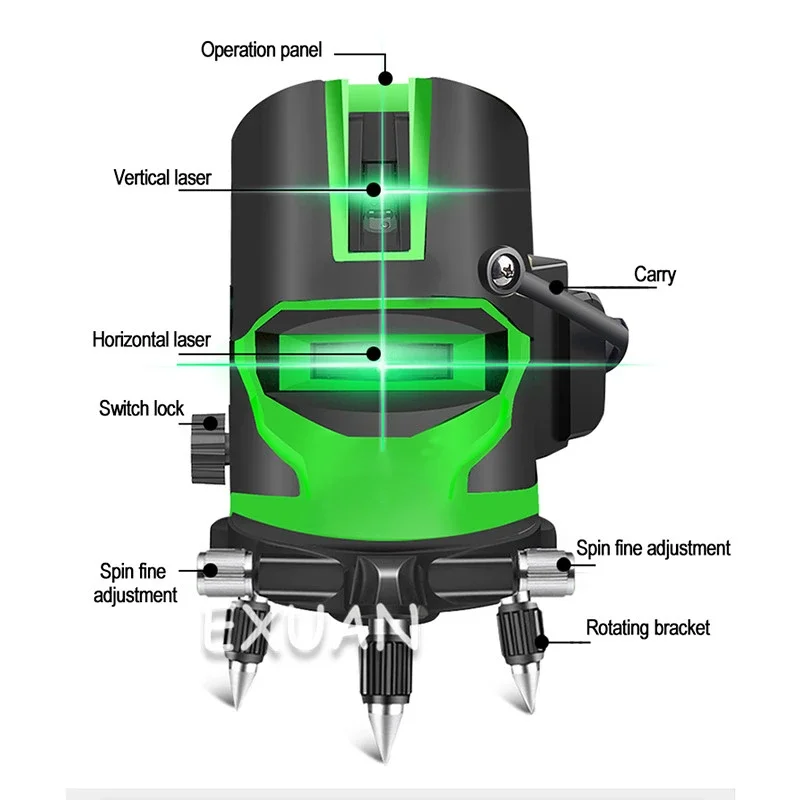 Operation panel

Vertical laser

Carry

Horizontal laser

Switch lock

Spin fine adjustment

Spin fine adjustment

Rotating bracket

EXUAN