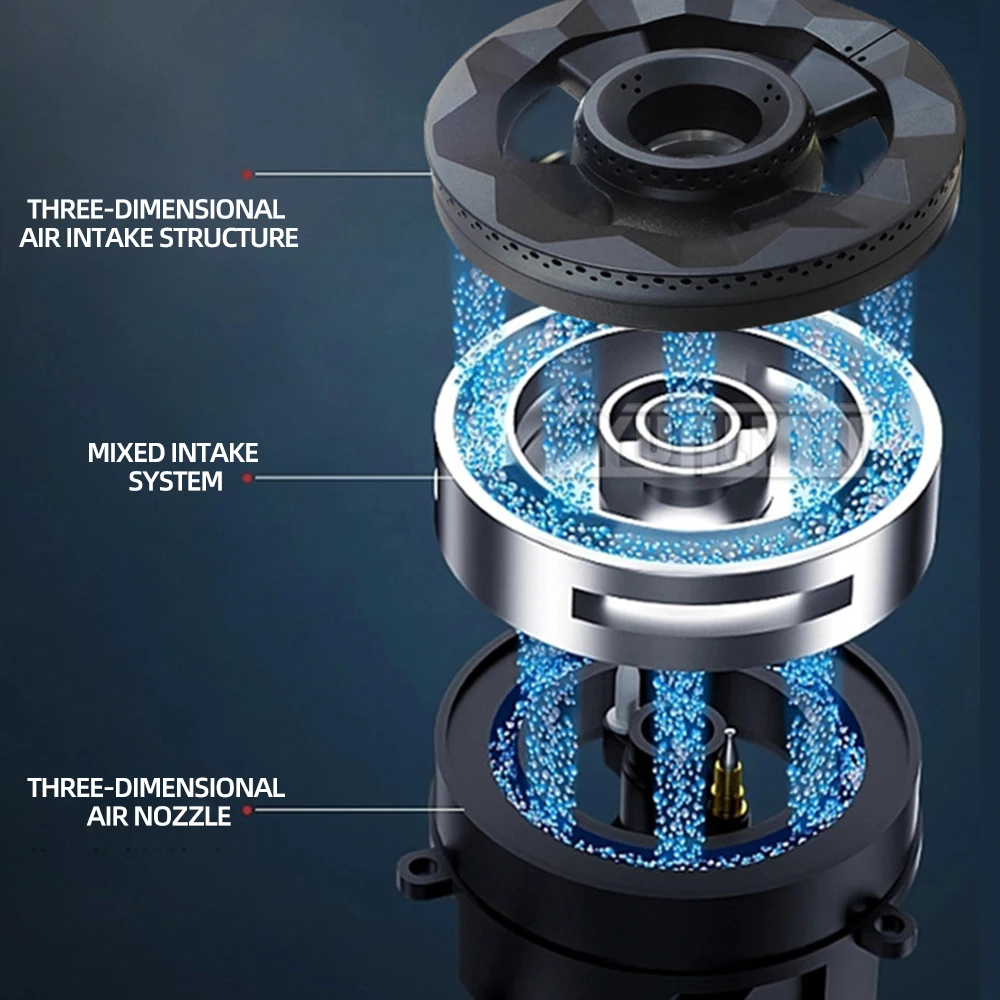 THREE-DIMENSIONAL AIR INTAKE STRUCTURE

MIXED INTAKE SYSTEM

THREE-DIMENSIONAL AIR NOZZLE