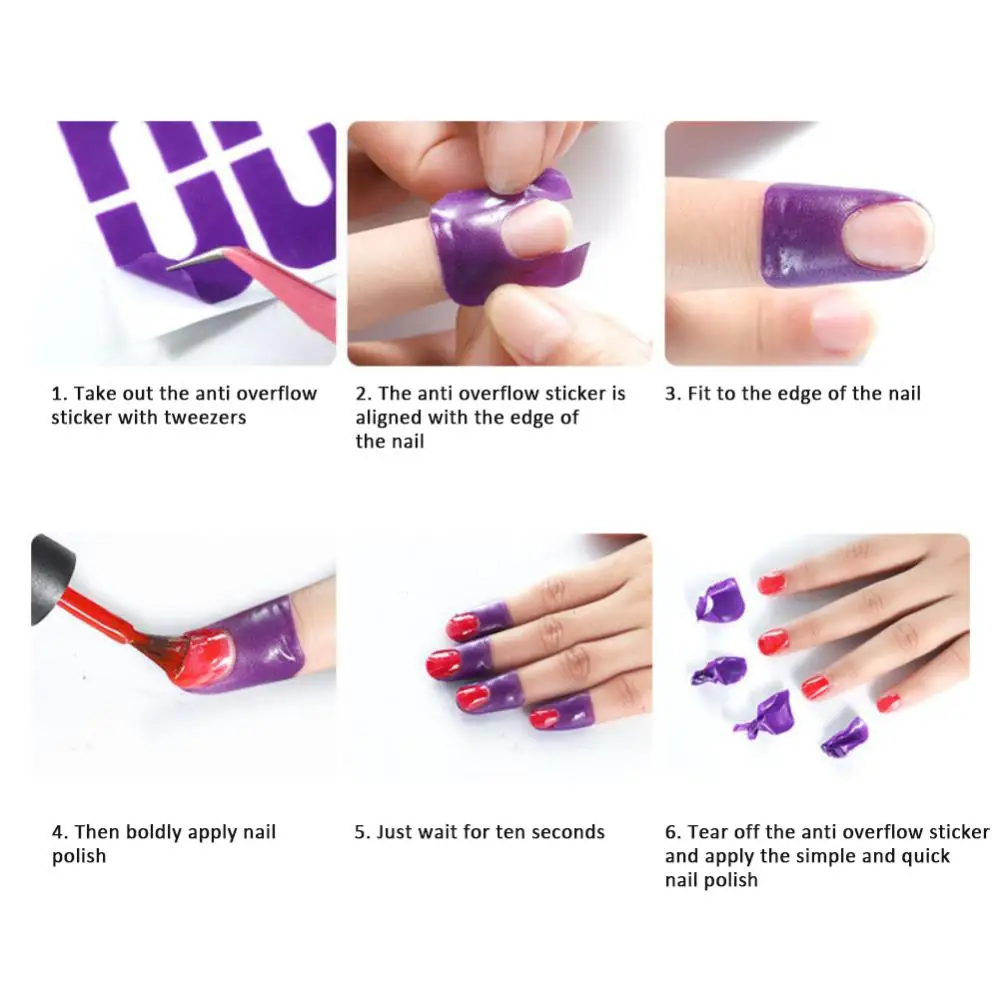 1. Take out the anti overflow sticker with tweezers

2. The anti overflow sticker is aligned with the edge of the nail

3. Fit to the edge of the nail

4. Then boldly apply nail polish

5. Just wait for ten seconds

6. Tear off the anti overflow sticker and apply the simple and quick nail polish