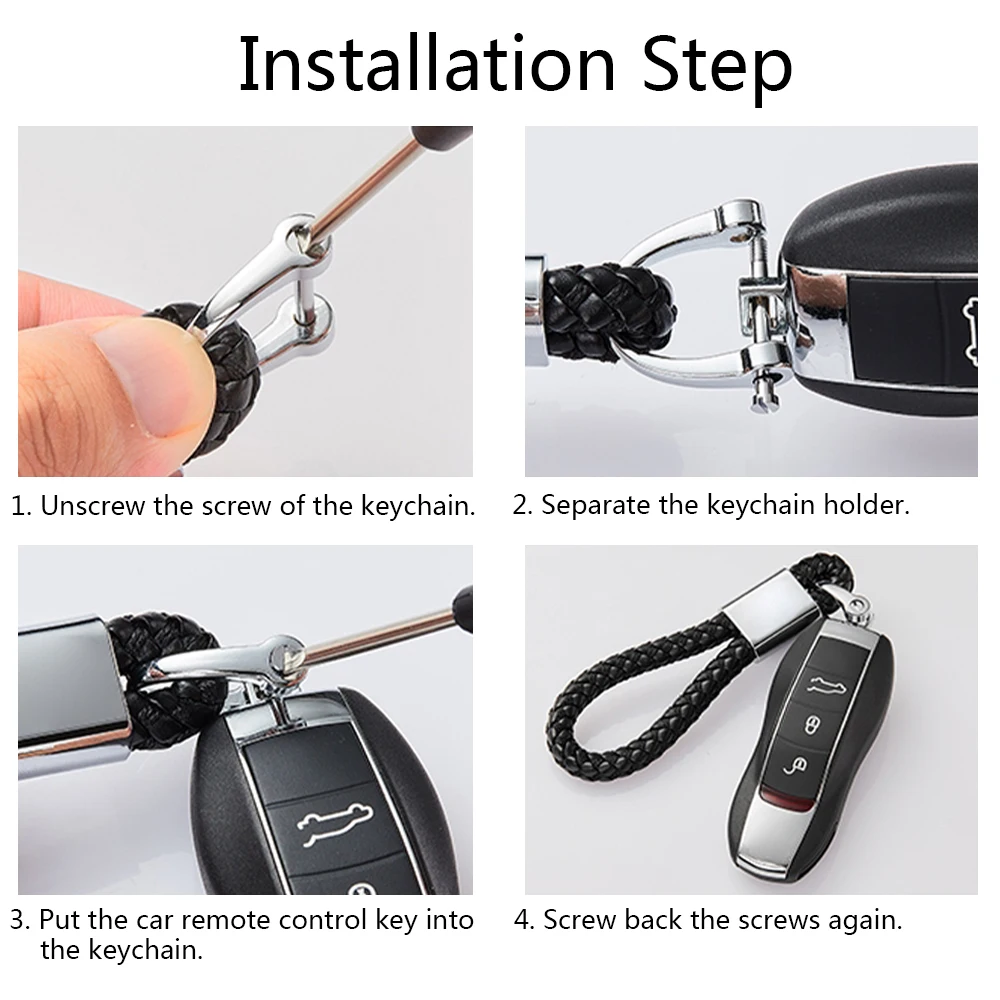 Installation Step

1. Unscrew the screw of the keychain.

2. Separate the keychain holder.

3. Put the car remote control key into the keychain.

4. Screw back the screws again.