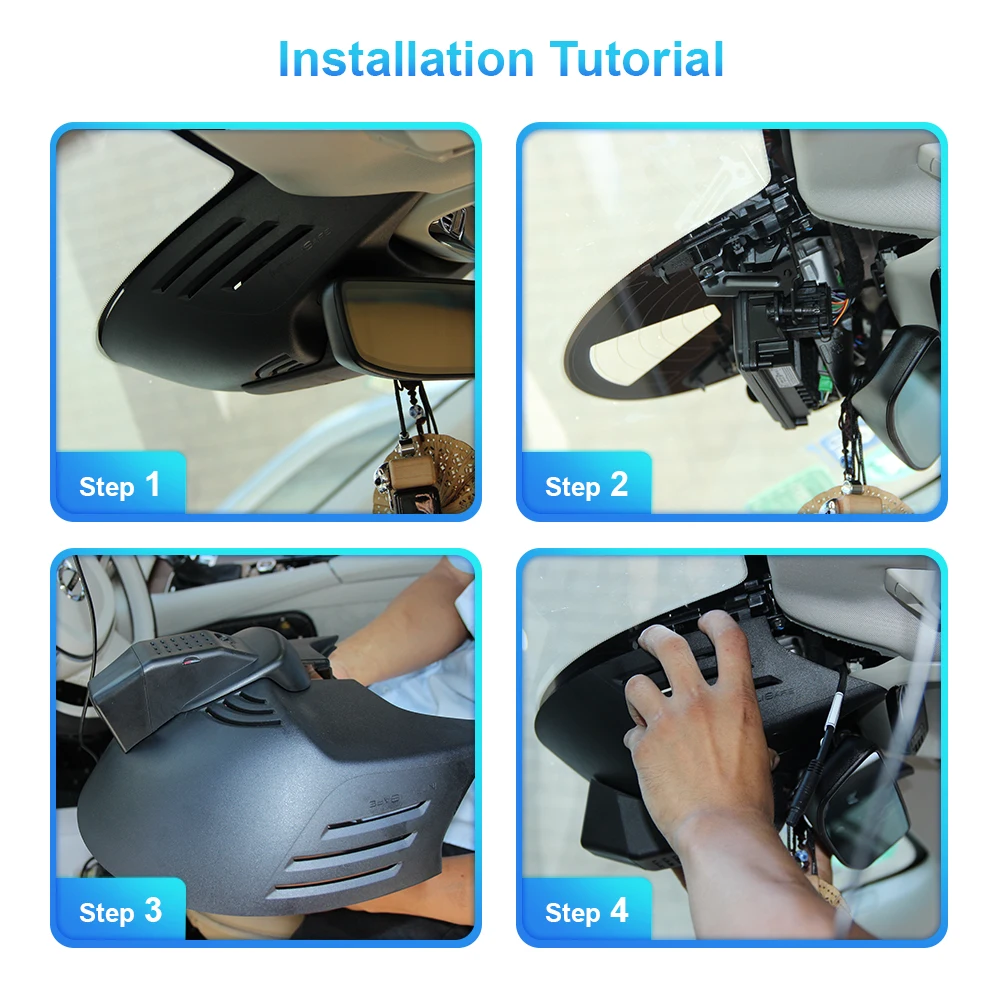 Installation Tutorial

Step 1

Step 2

Step 3

Step 4