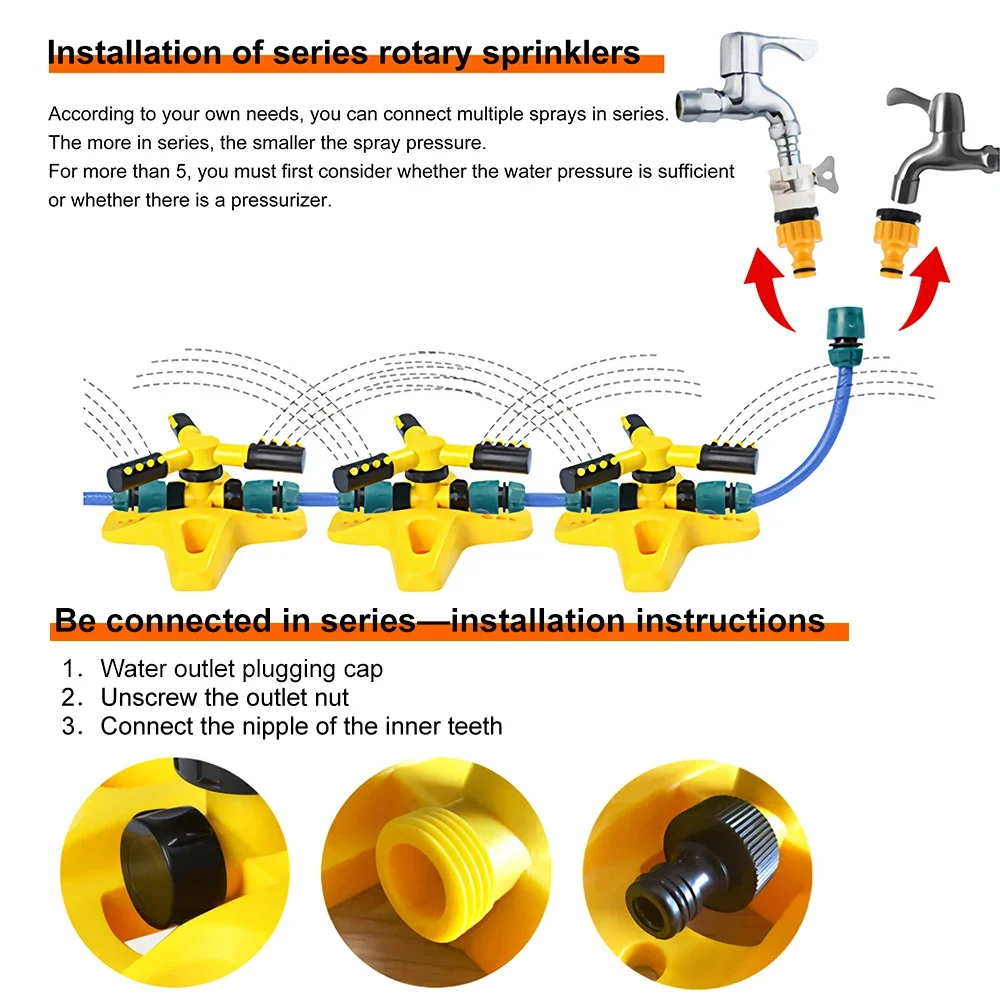 Installation of series rotary sprinklers

According to your own needs, you can connect multiple sprays in series. The more in series, the smaller the spray pressure. For more than 5, you must first consider whether the water pressure is sufficient or whether there is a pressurizer.

Be connected in series—installation instructions

1. Water outlet plugging cap
2. Unscrew the outlet nut
3. Connect the nipple of the inner teeth